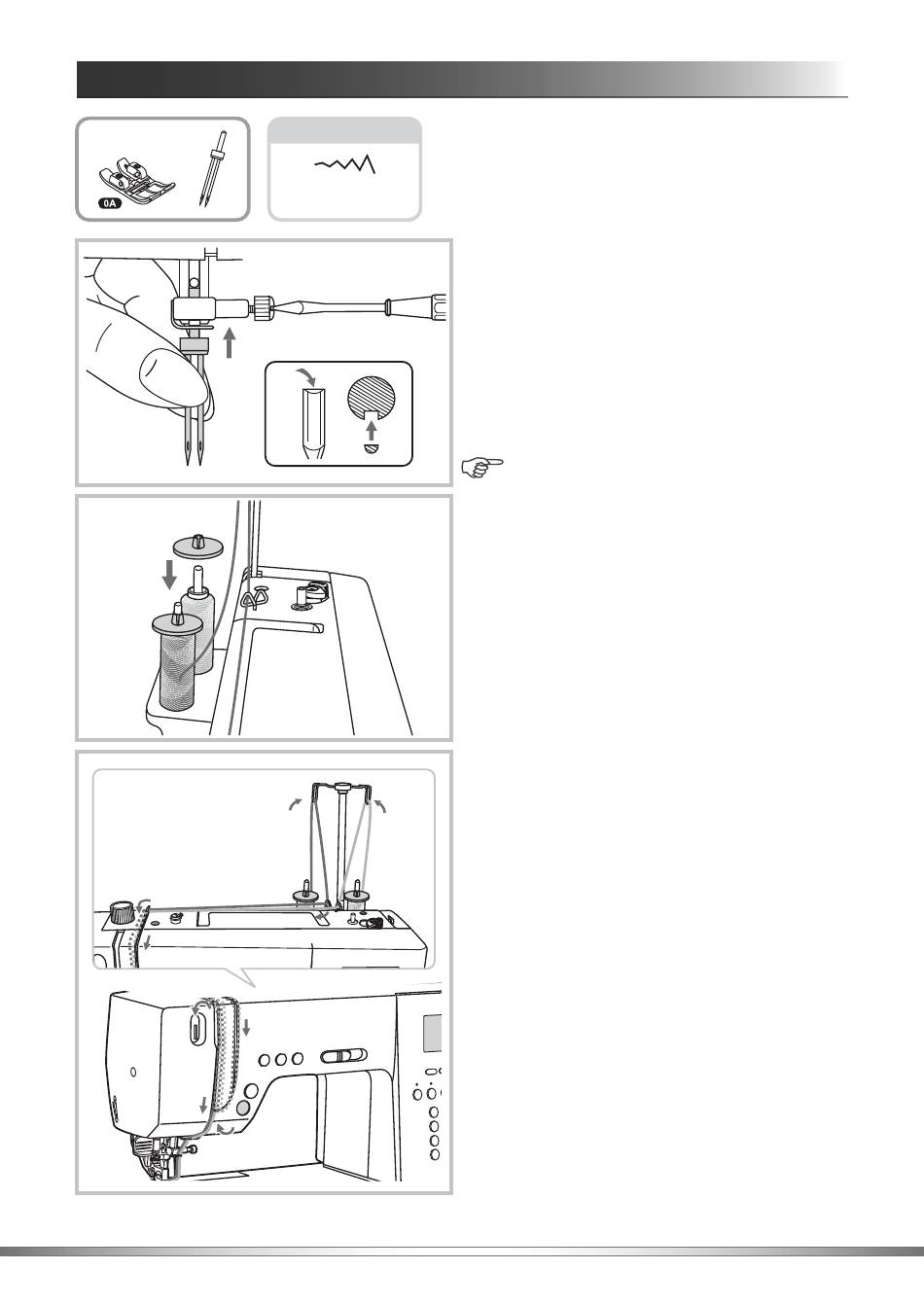 0A