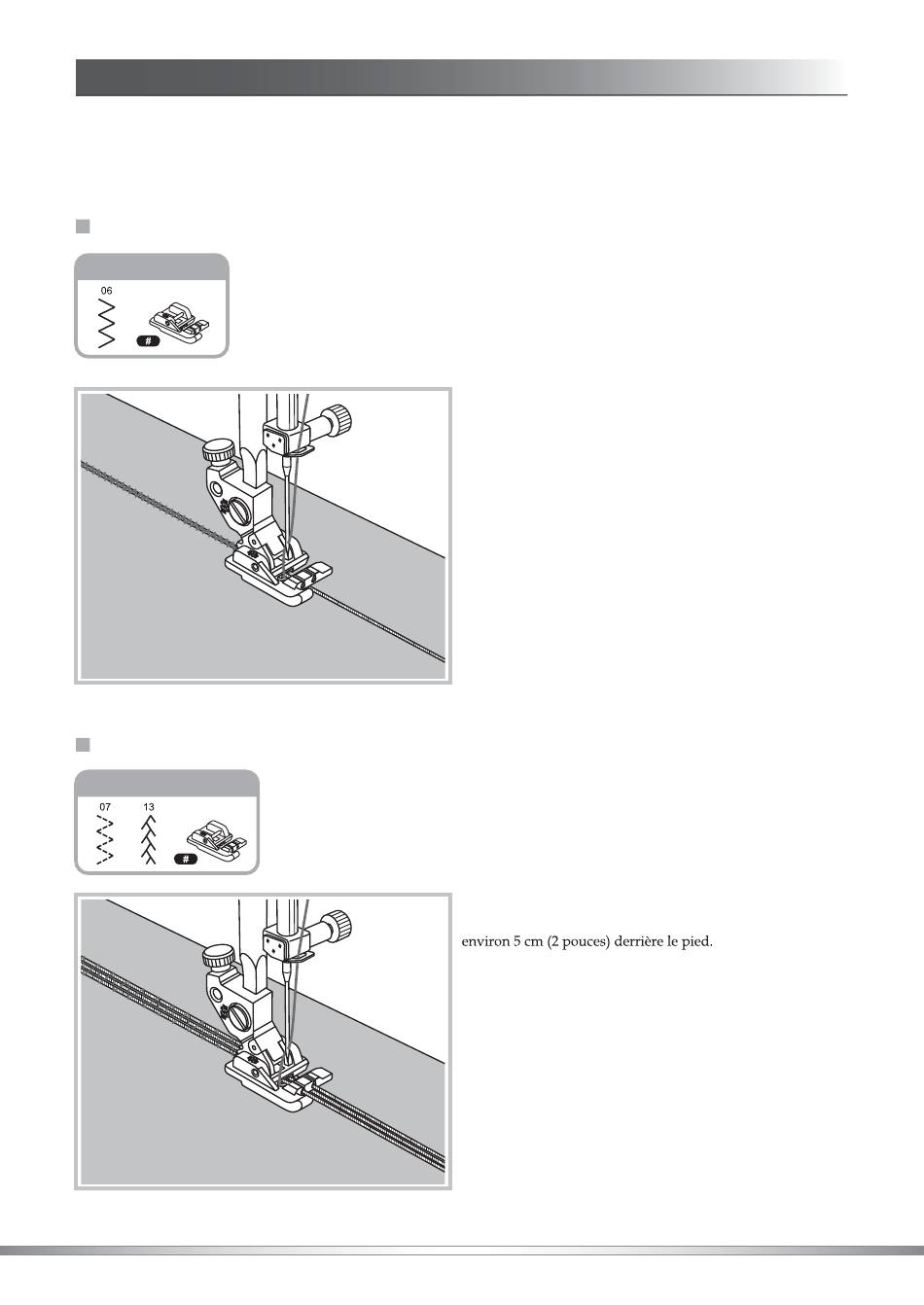 06

#

07 13

#

environ 5 cm (2 pouces) derrière le pied.