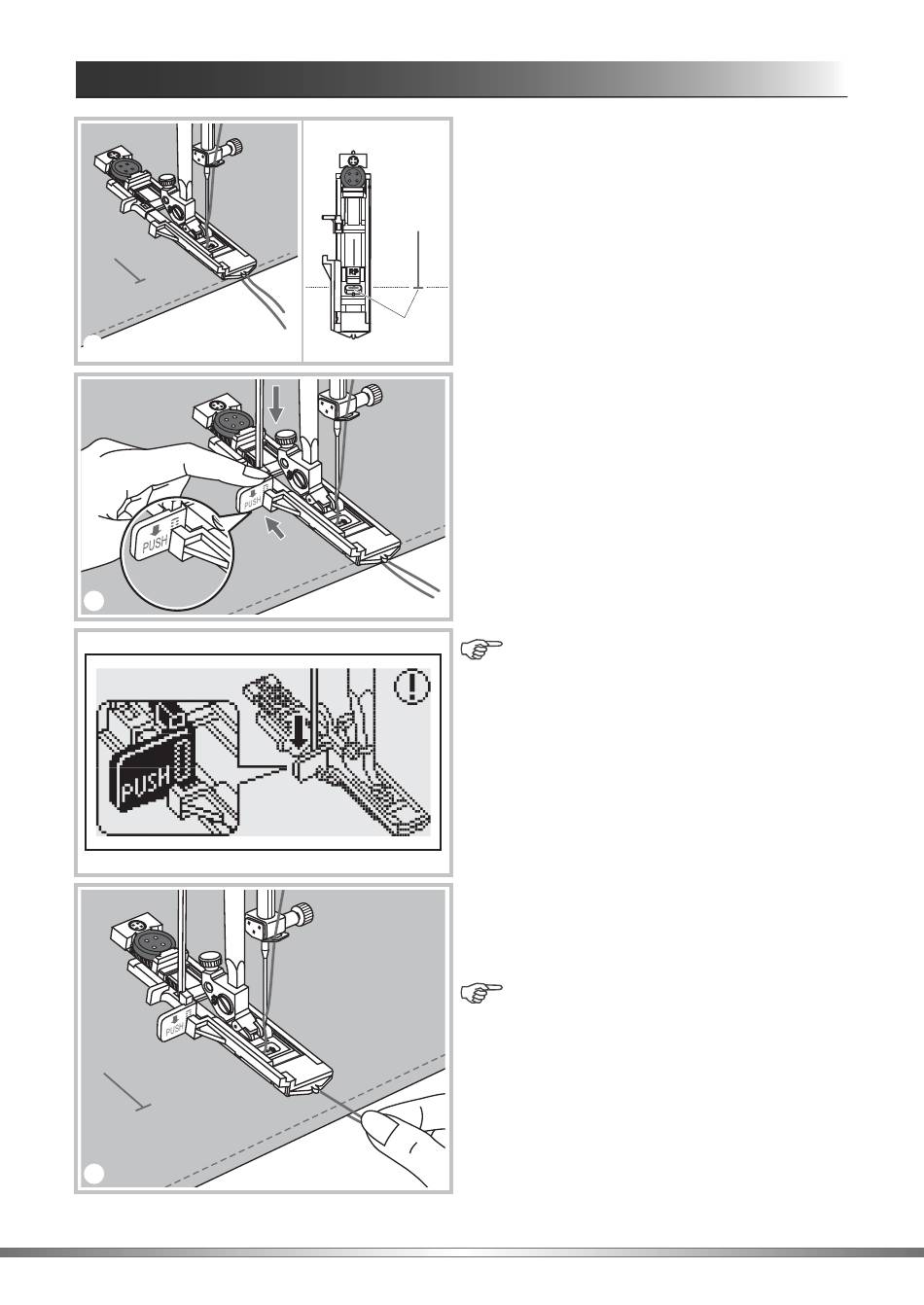 PUSH

PUSH

PUSH

PUSH