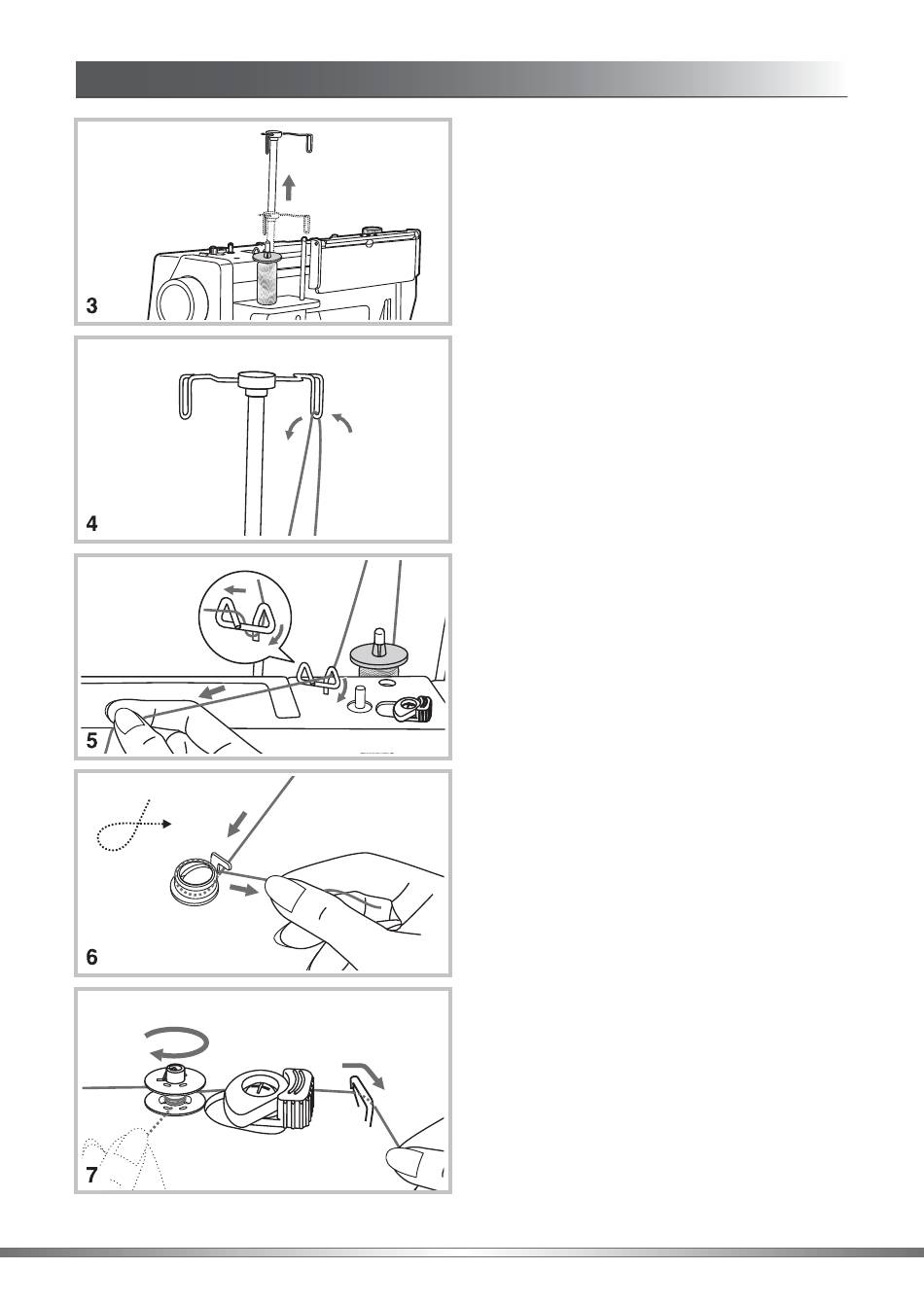 3

4

5

6

7