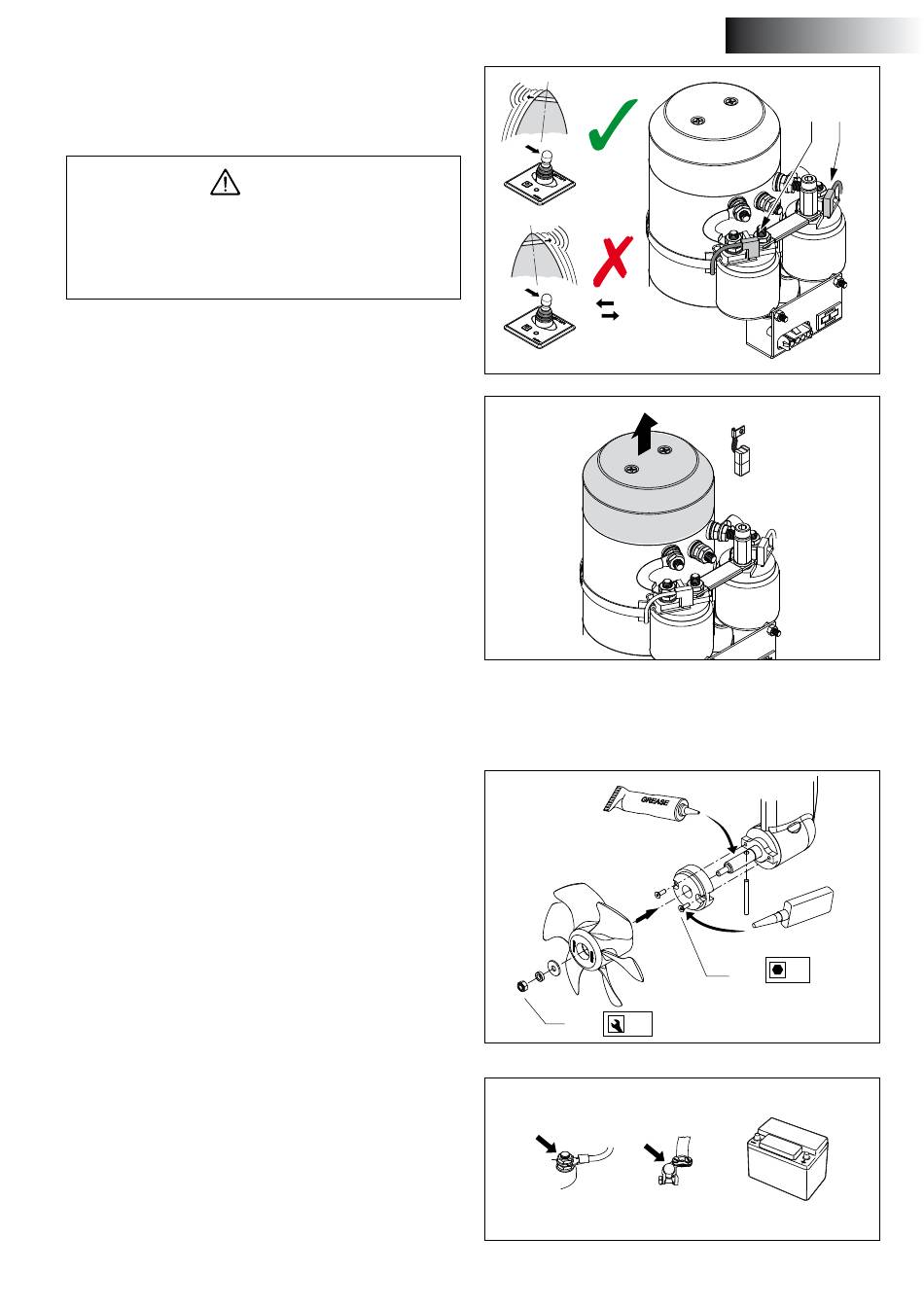 GREASE