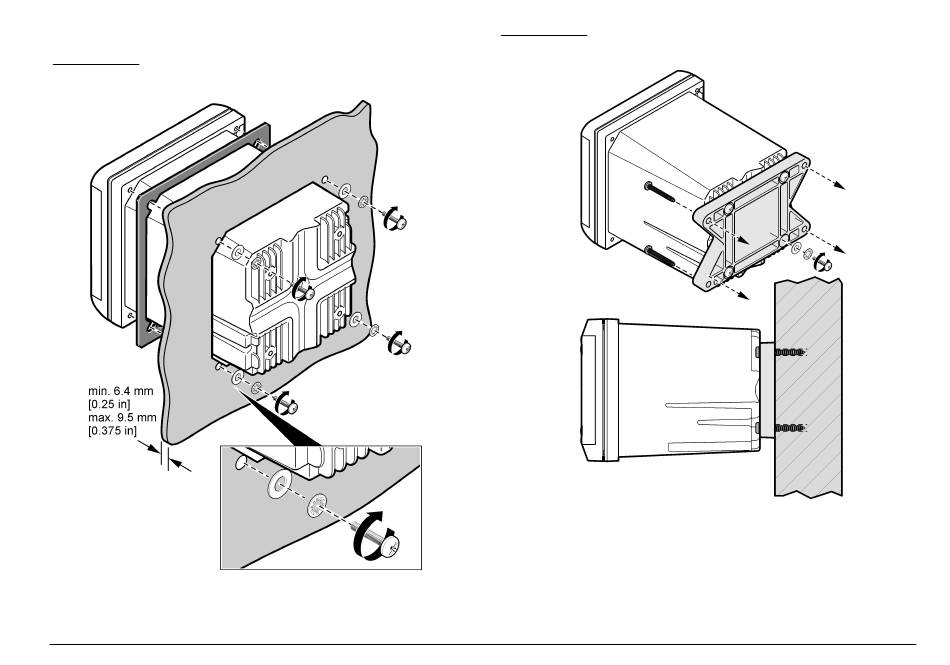 min. 6.4 mm
[0.25 in]
max. 9.5 mm
[0.375 in]