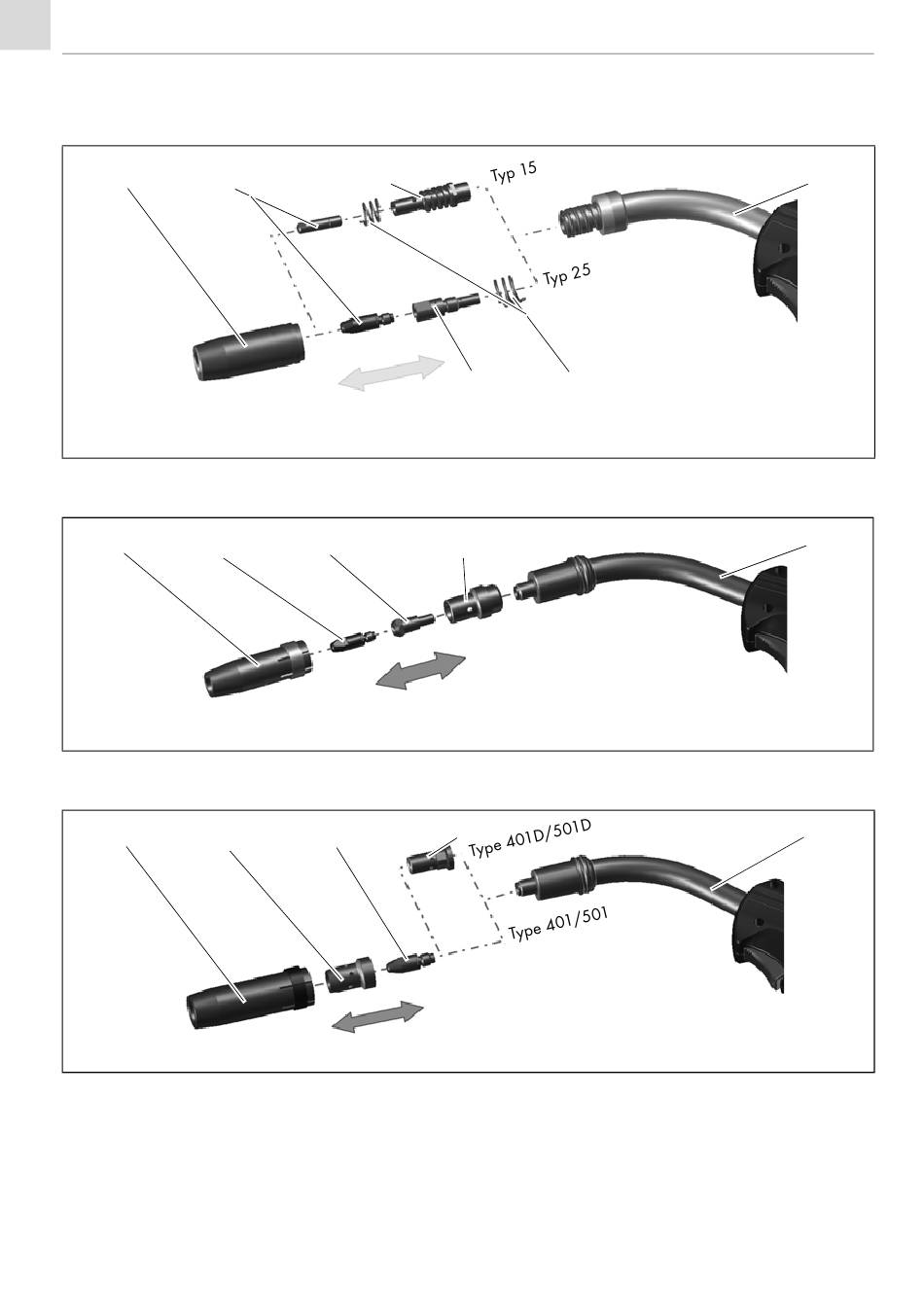 Typ 15

Typ 25

Type 401D/501D

Type 401/501