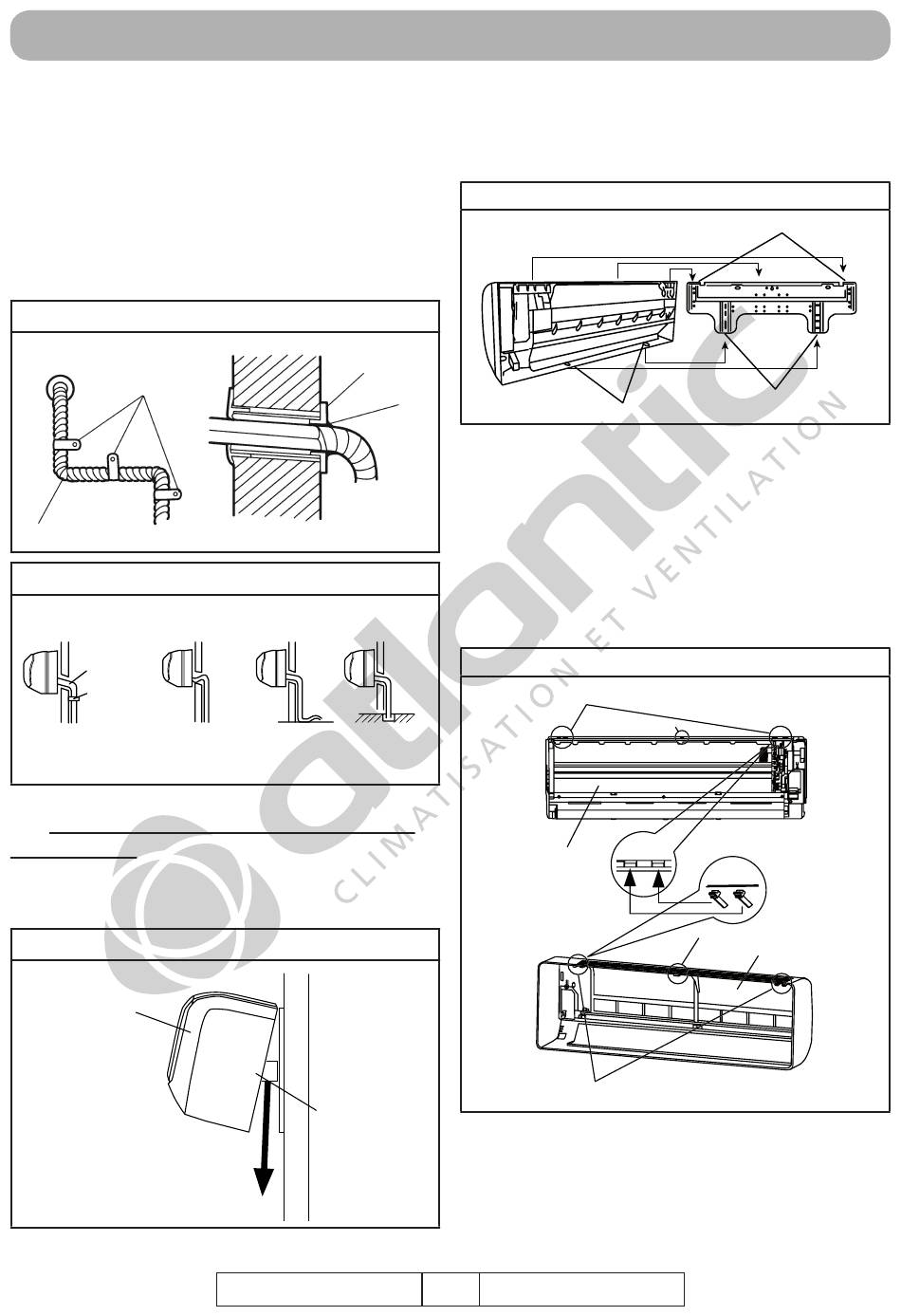 atlantic
CLIMATISATION ET VENTILATION