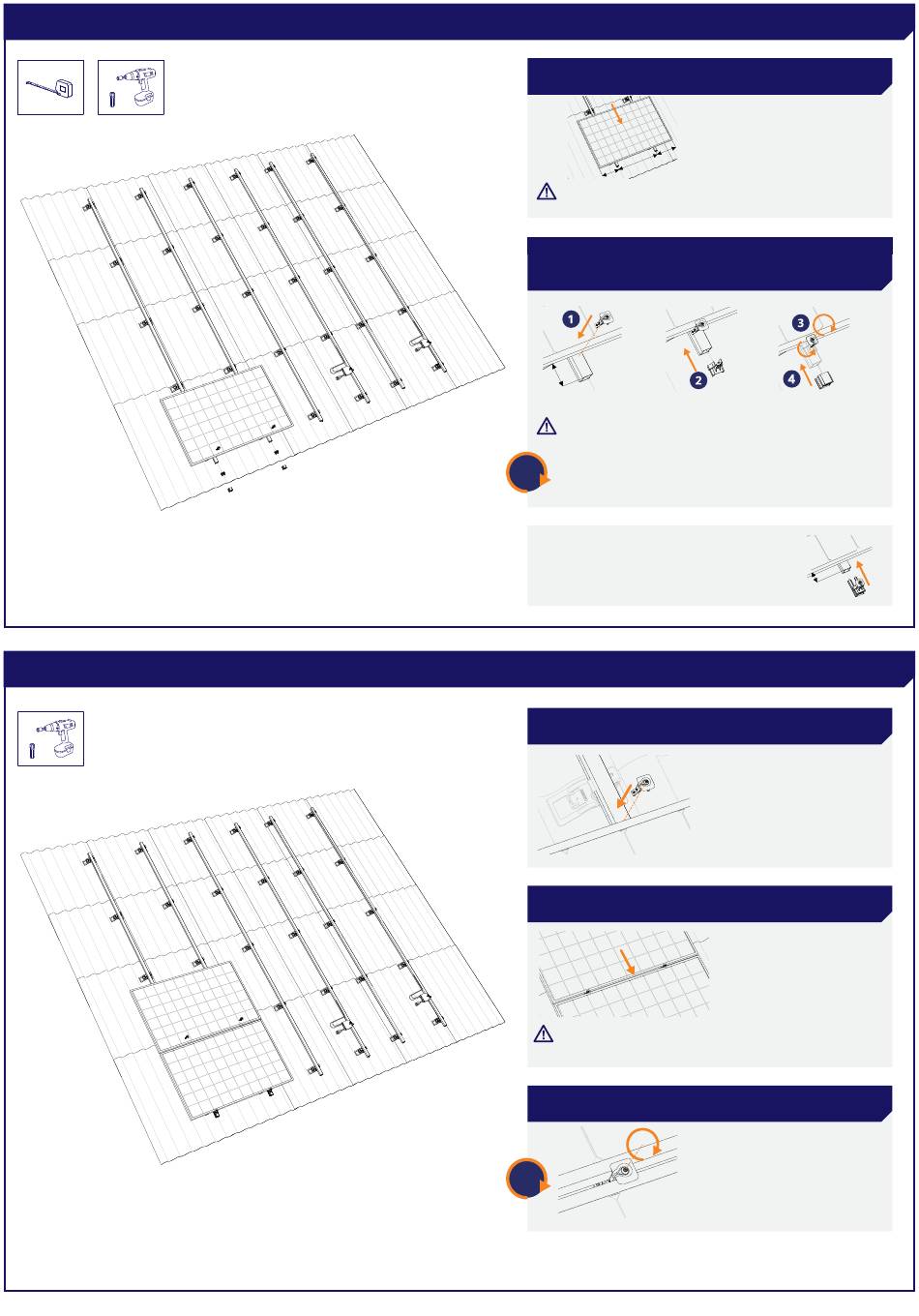 1

2

3

4