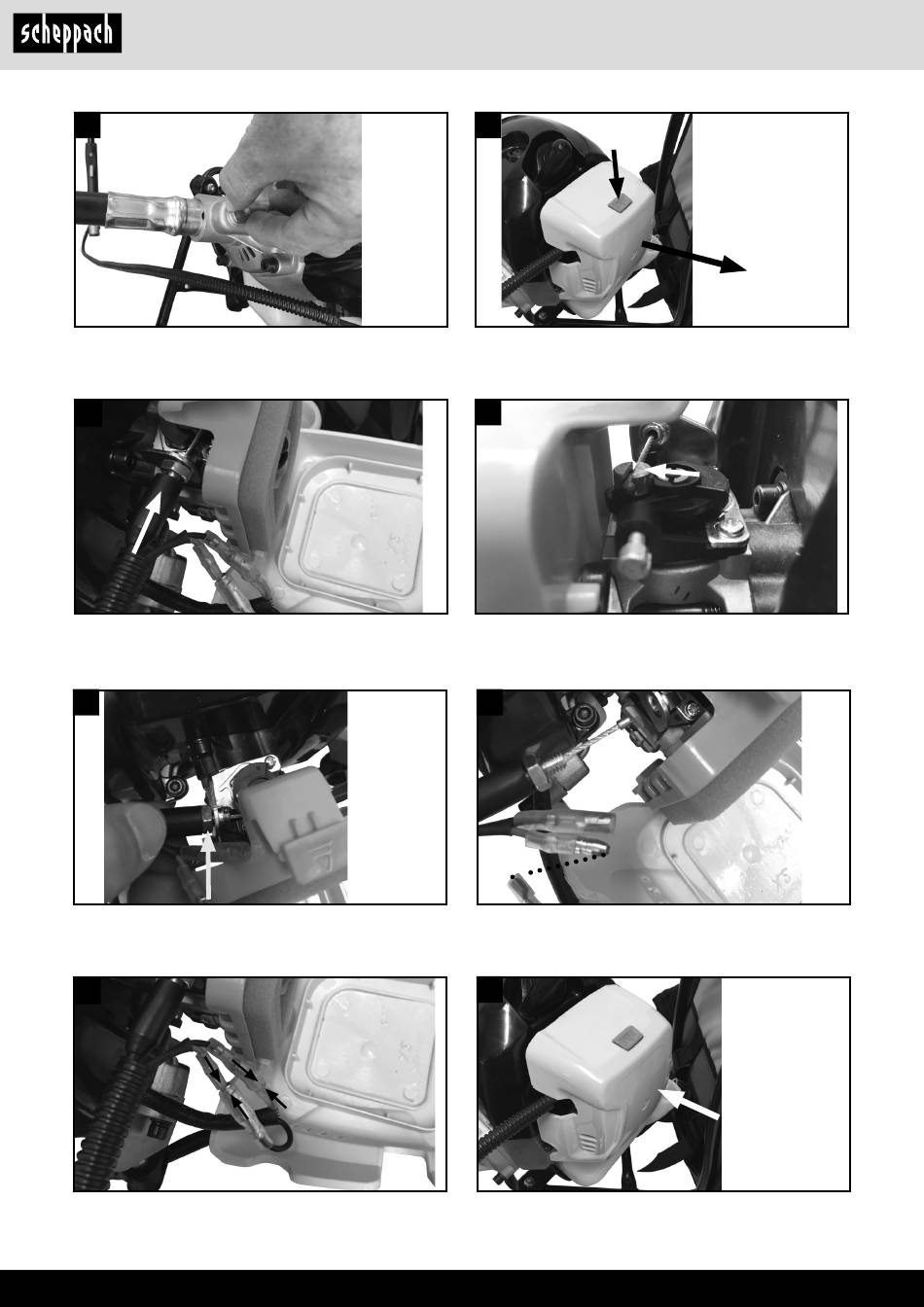 scheppach