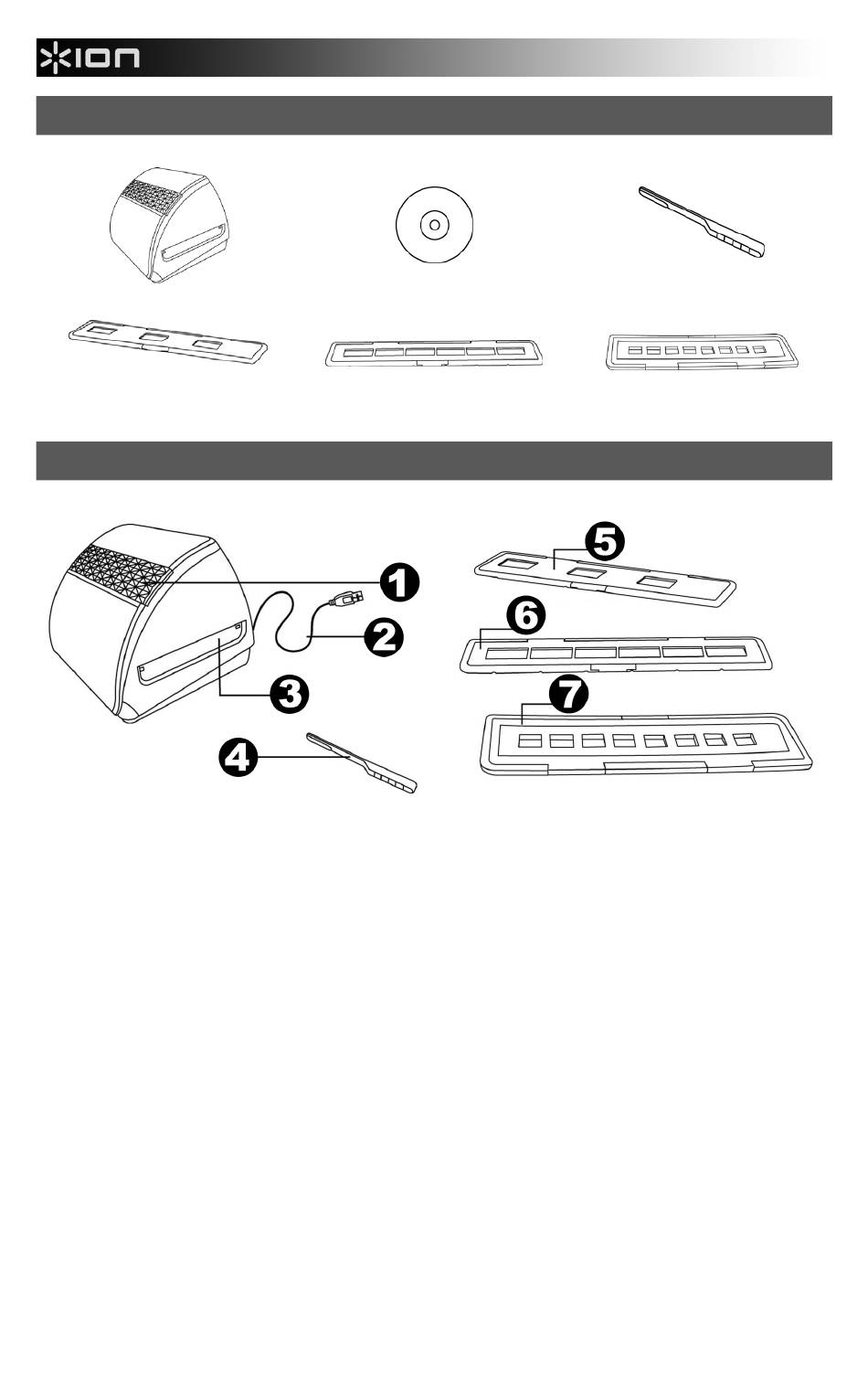 ION

1

2

3

4

5

6

7