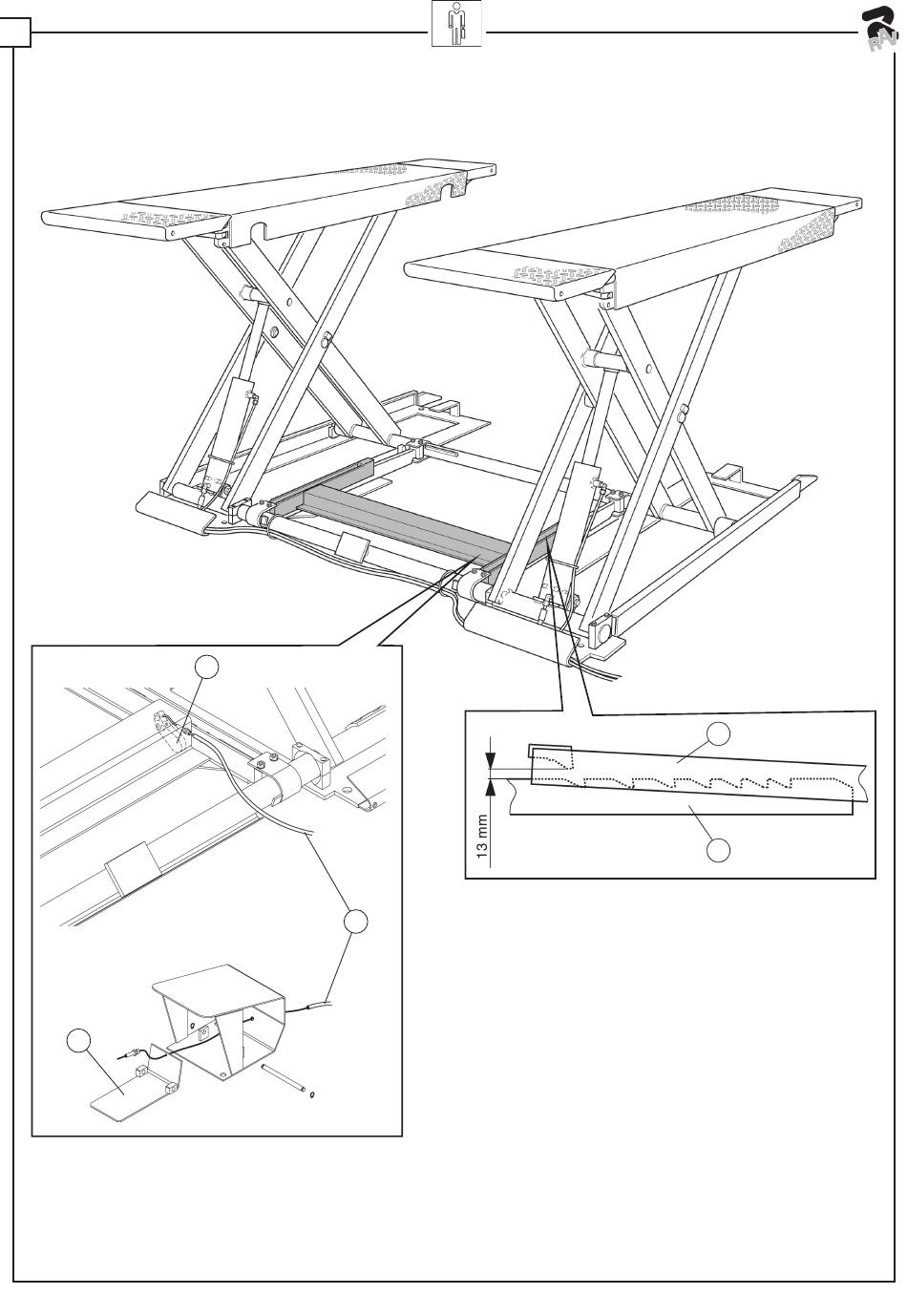 13 mm