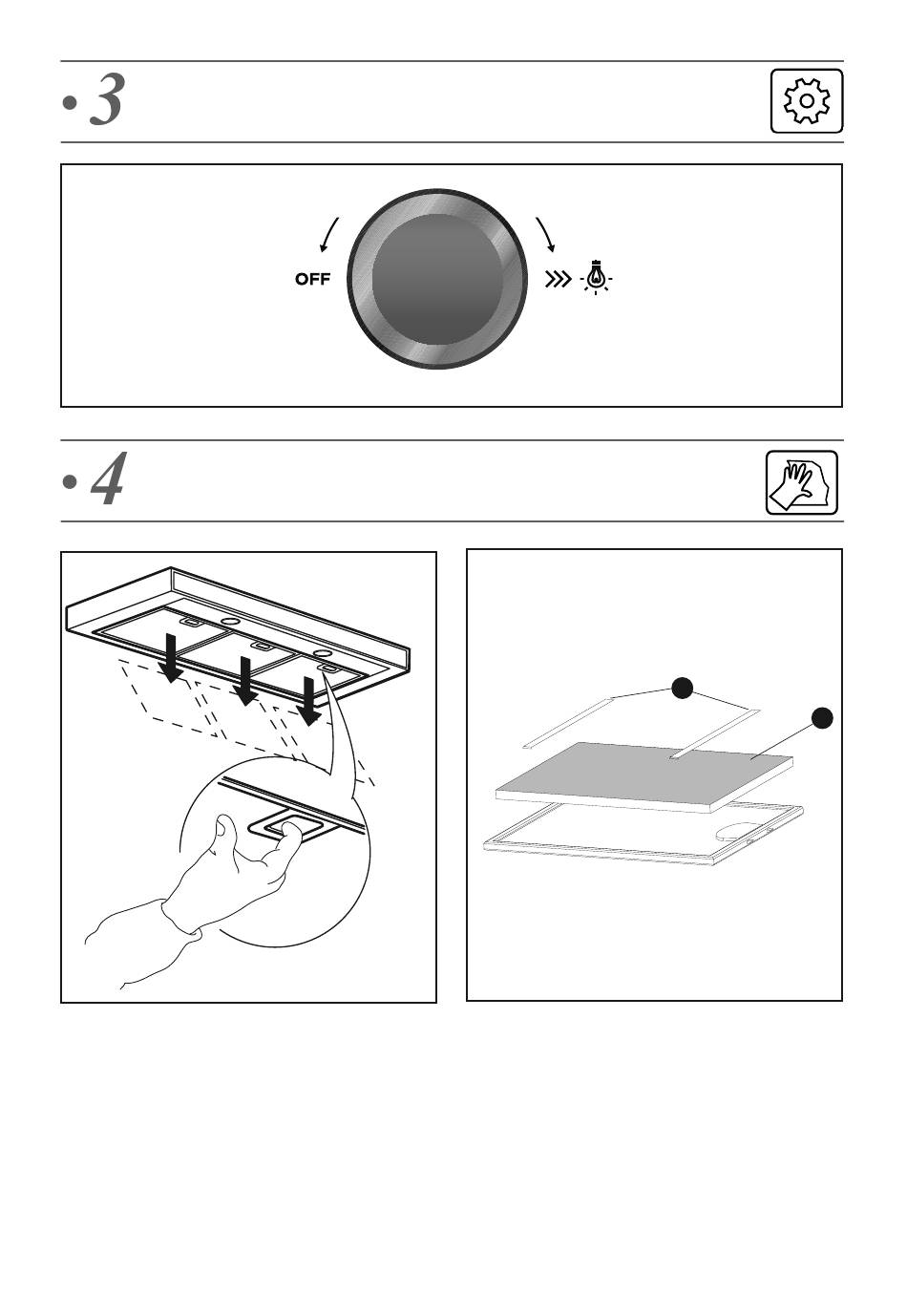 • 3

OFF

• 4