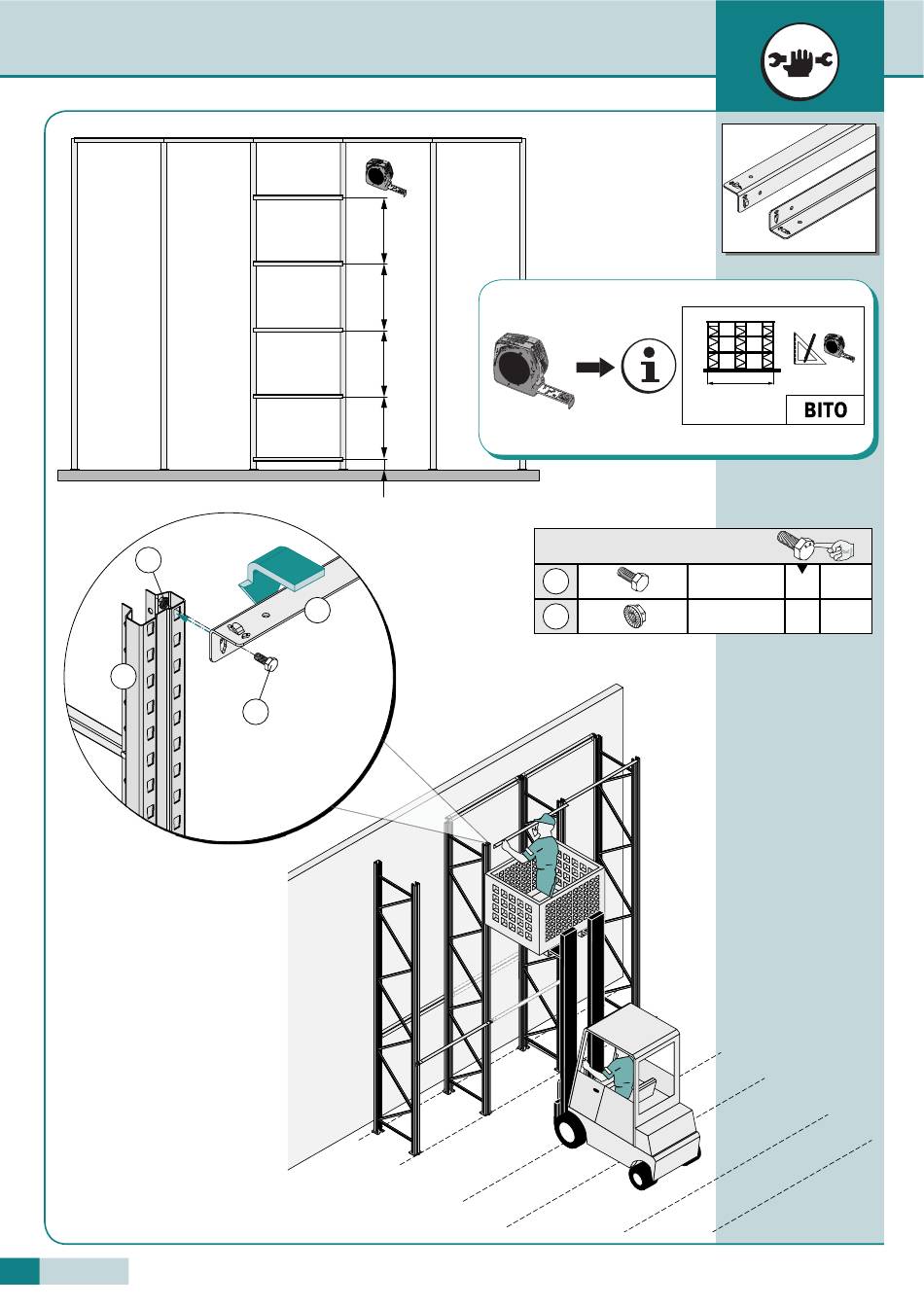 BITO