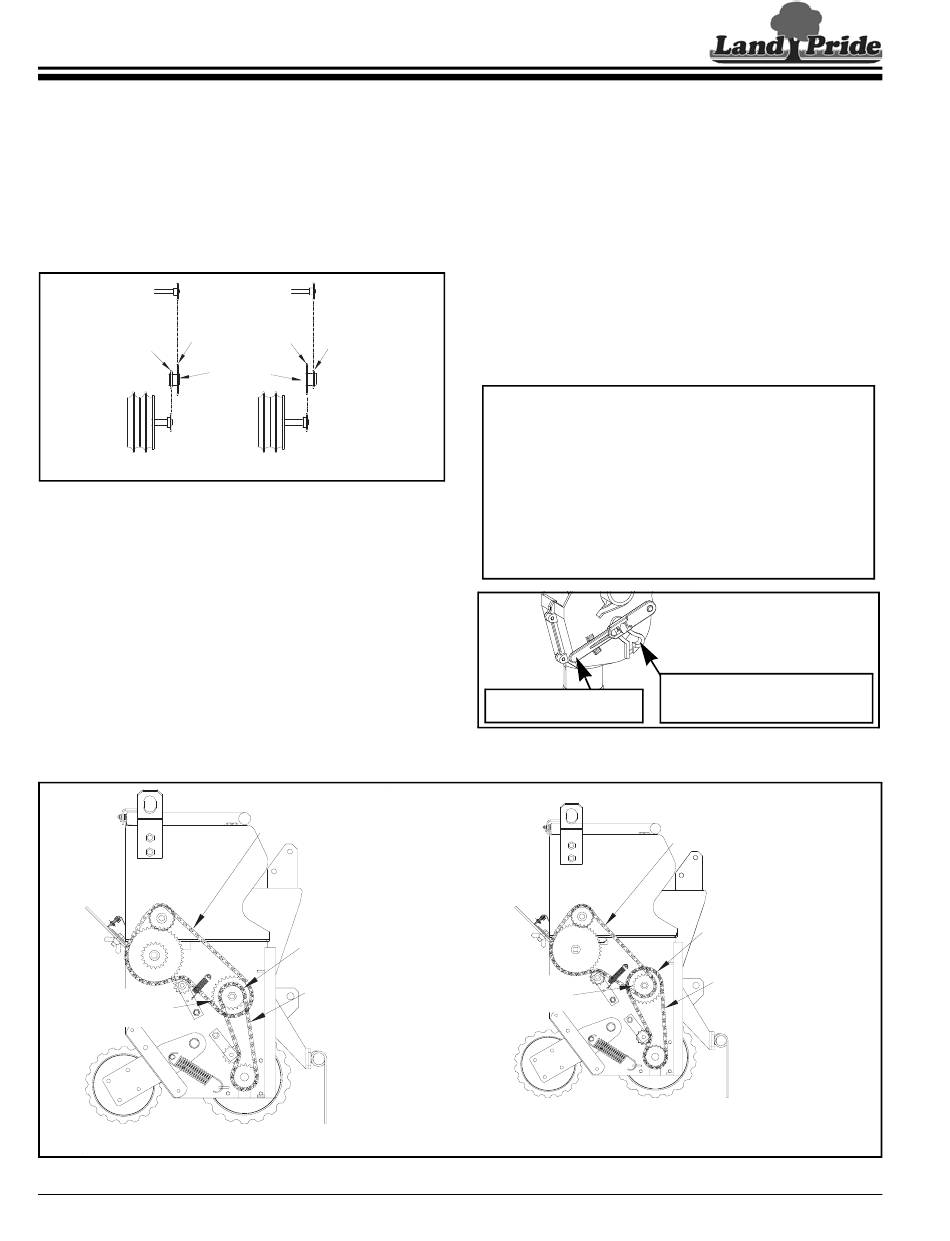 Land Pride