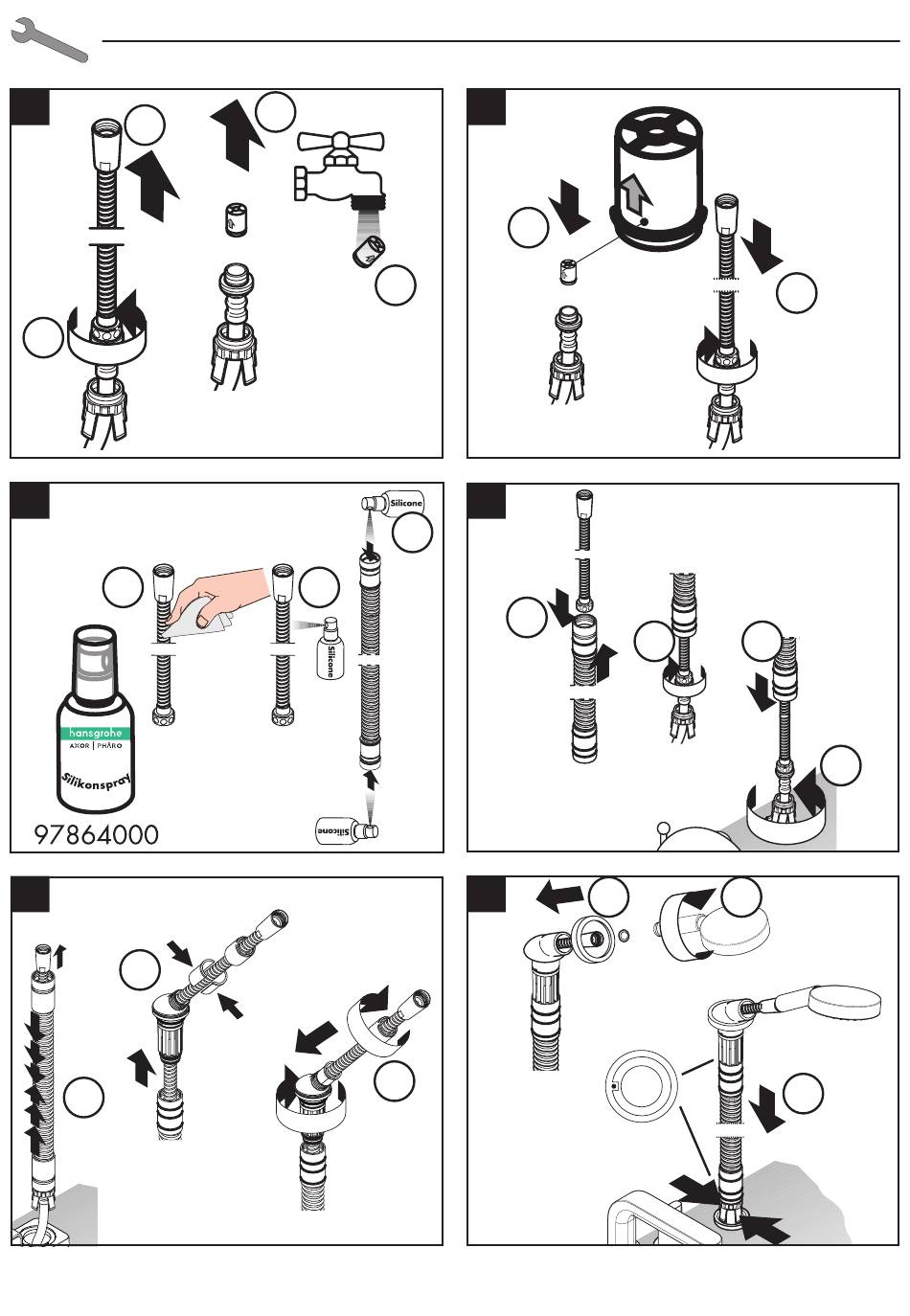 Silicone

Silicone

hansgrohe
AXOR | PHARO
Silikonspray

97864000

Silicone