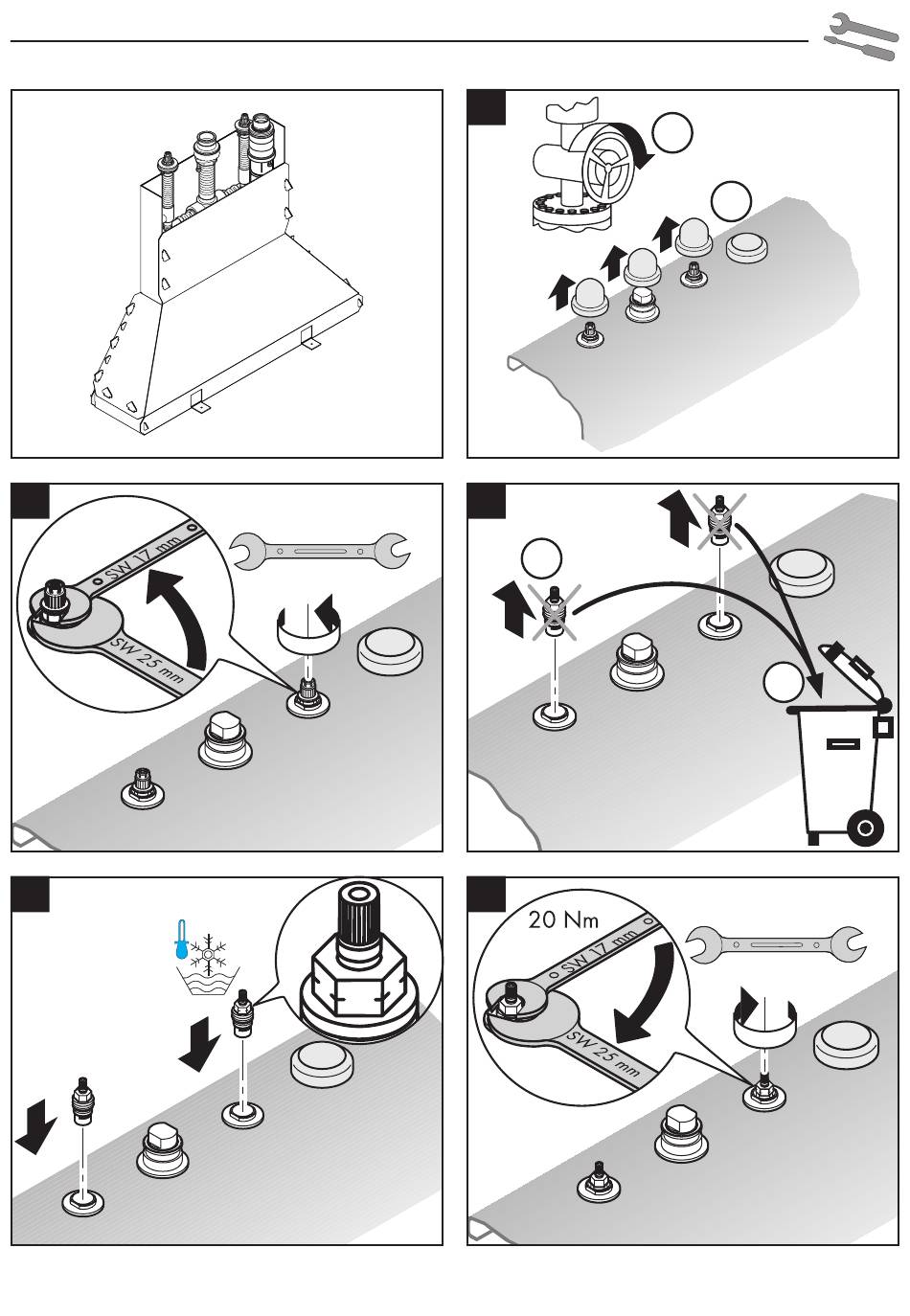 SW 17 mm
SW 25 mm

20 Nm
SW 17 mm
SW 25 mm