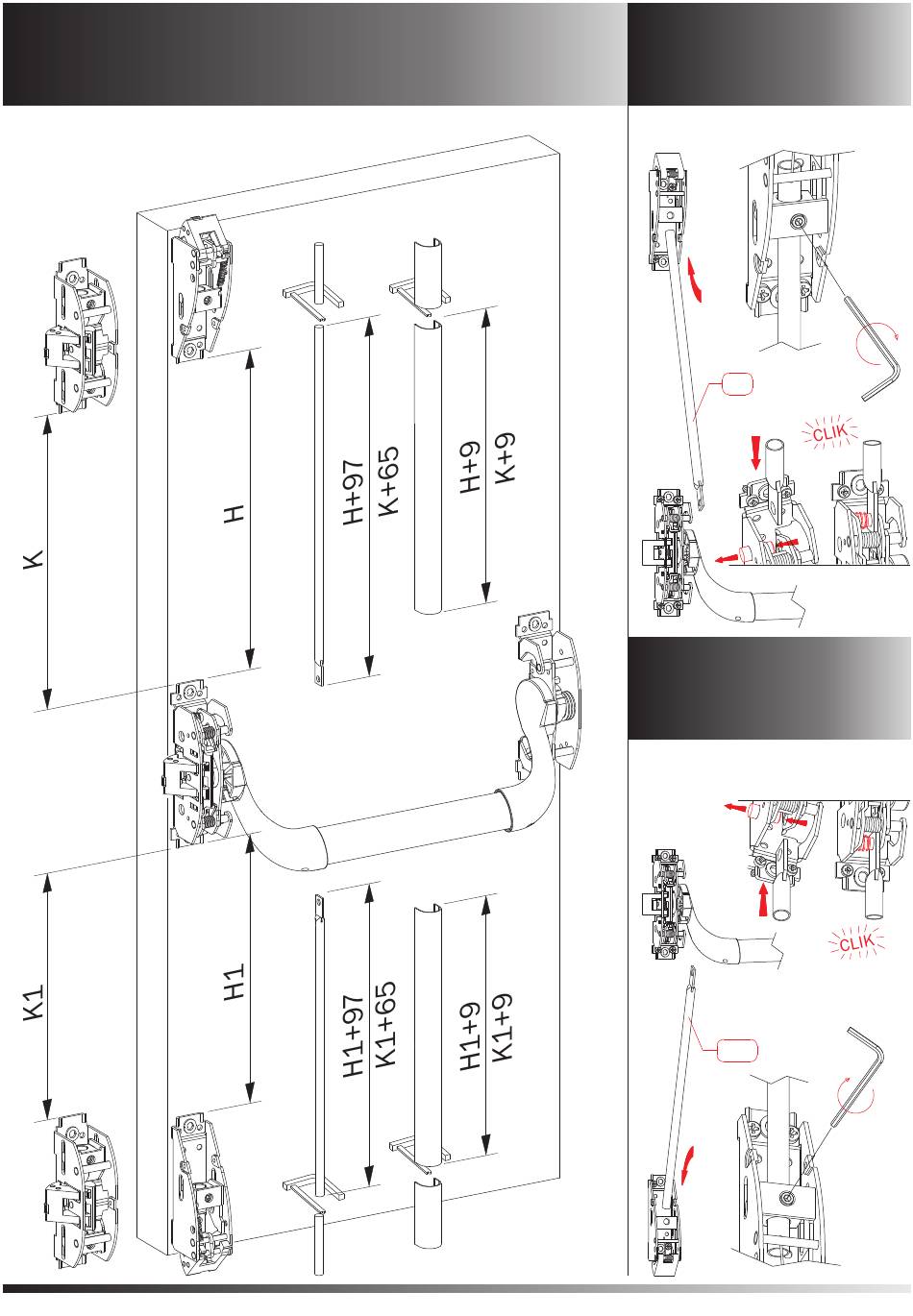 K

H

H+97
K+65

H+9
K+9

K1

H1

H1+97
K1+65

H1+9
K1+9

CLIK

CLIK