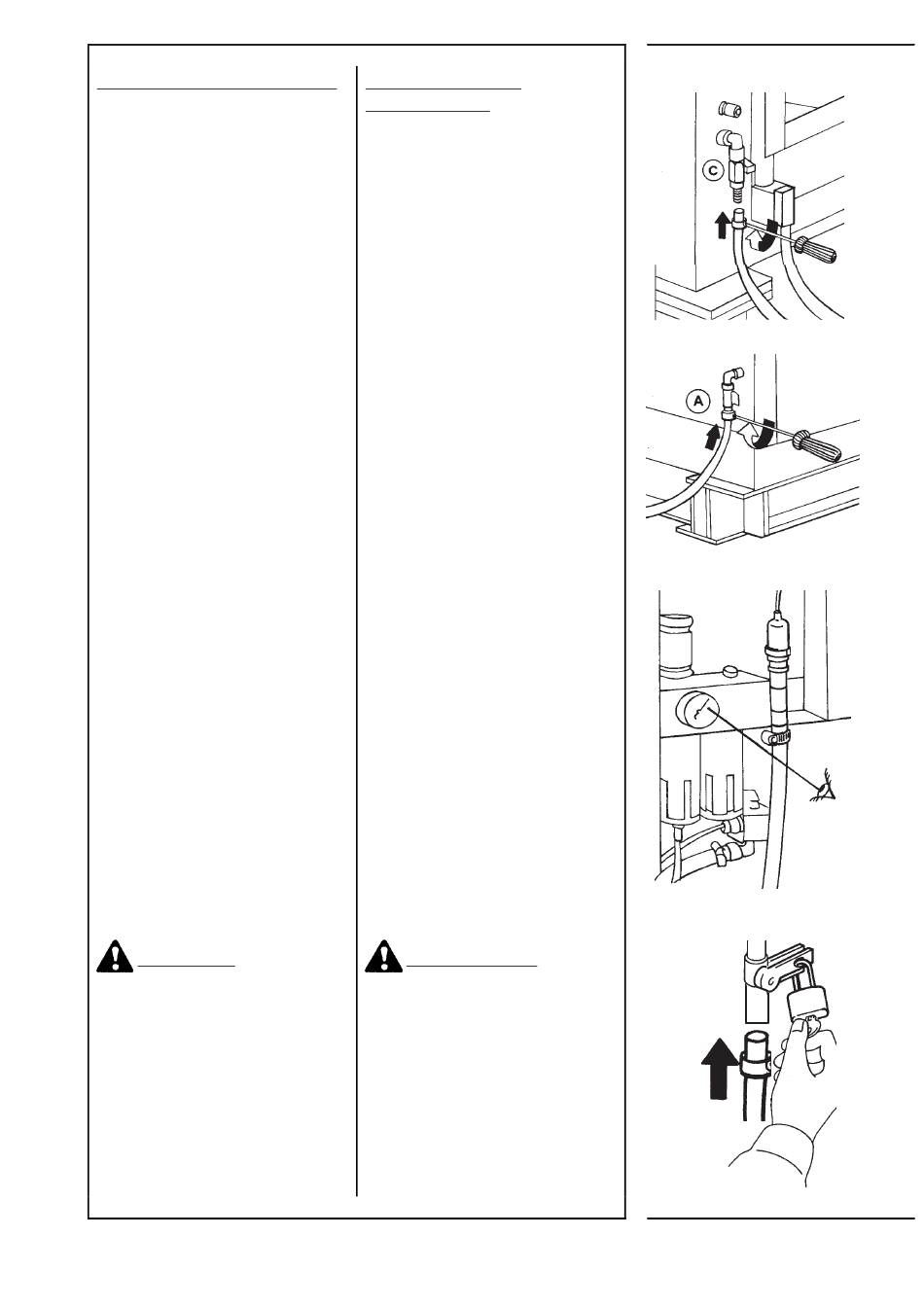 C

A