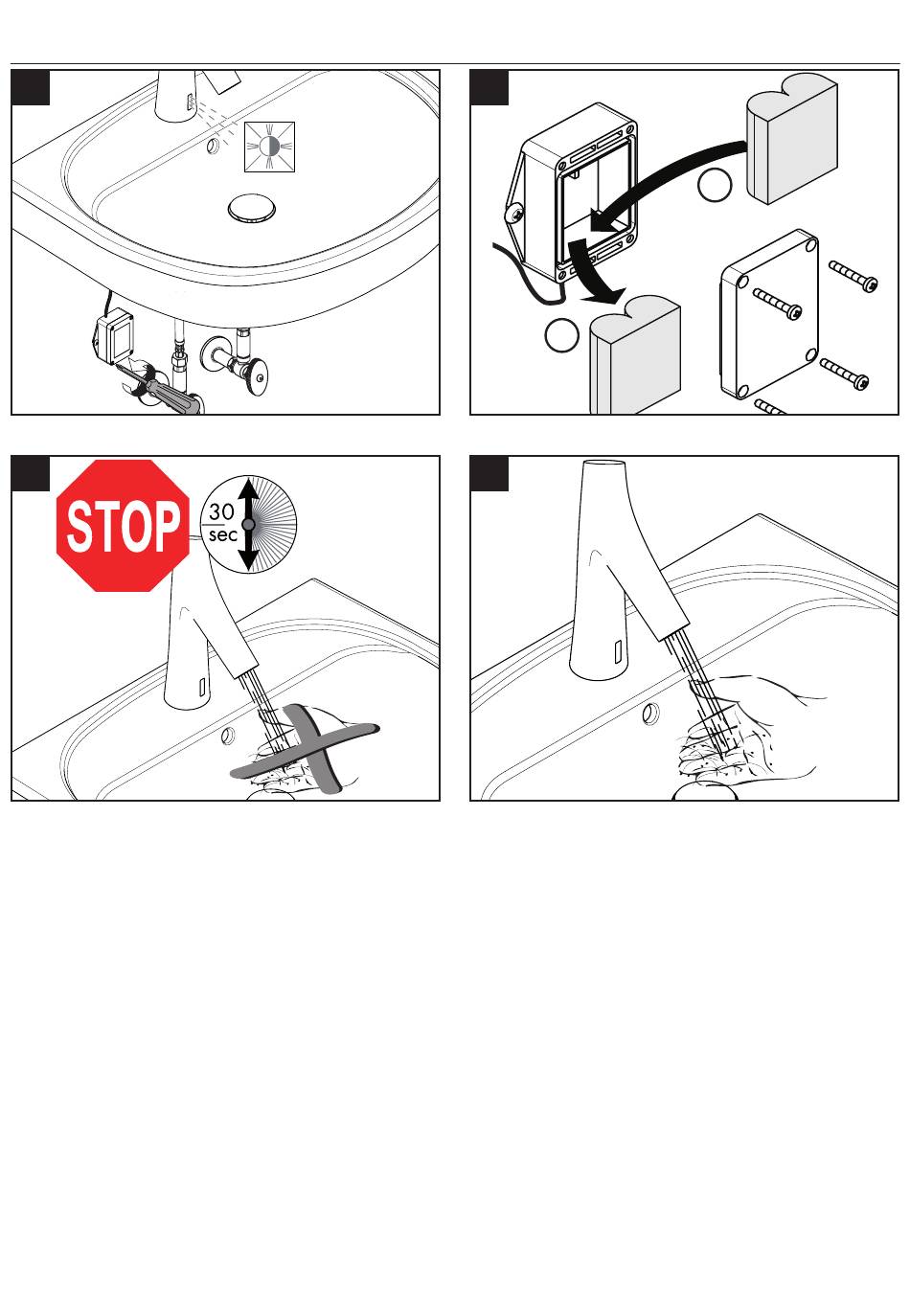 STOP

30
sec