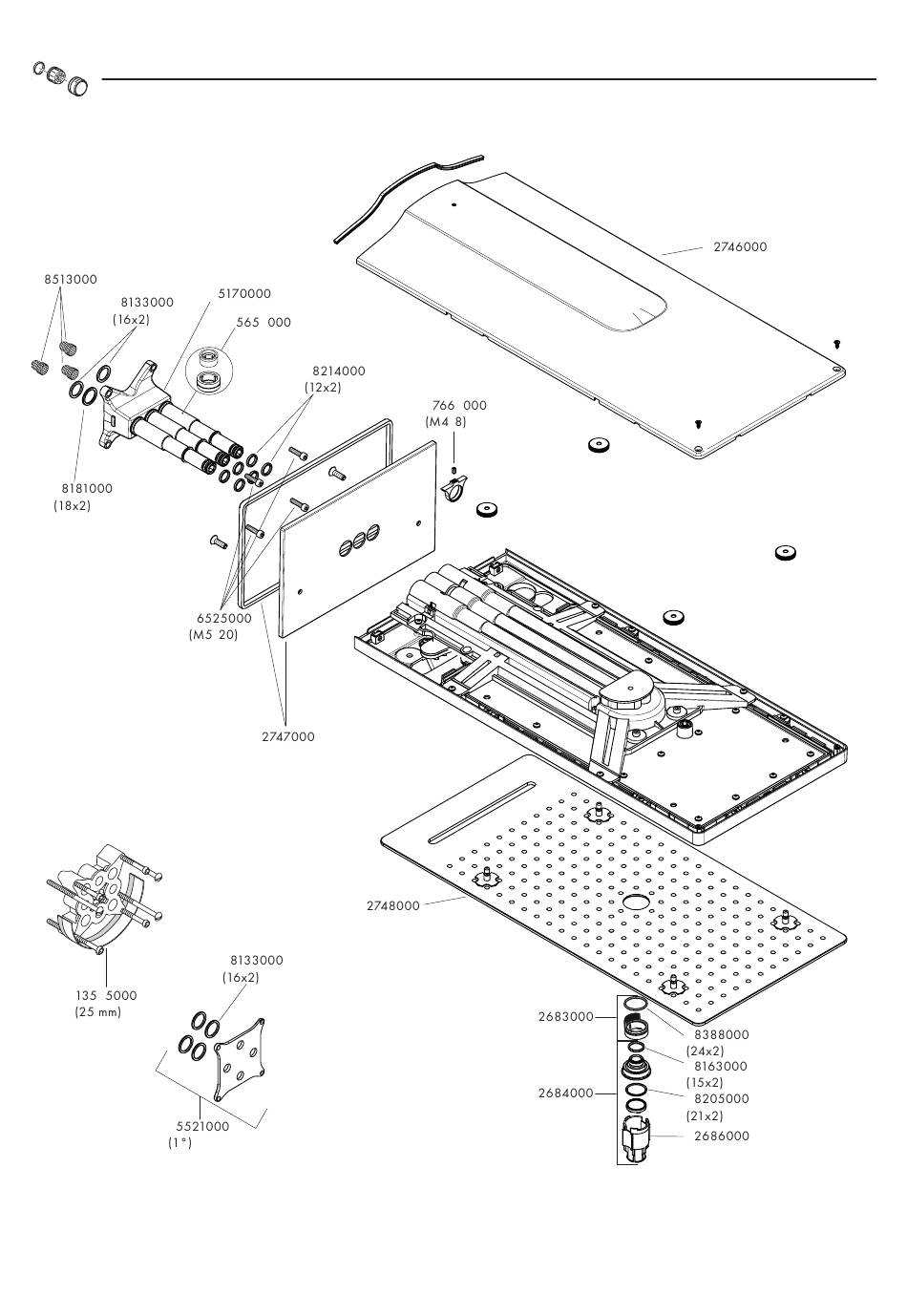 2746000

8513000

8133000
(16x2)

5170000

565 000

8214000
(12x2)

766 000
(M4 8)

8181000
(18x2)

6525000
(M5 20)

2747000

2748000

135 5000
(25 mm)

8133000
(16x2)

5521000
(1°)

2683000

8388000
(24x2)

8163000
(15x2)

2684000

8205000
(21x2)

2686000