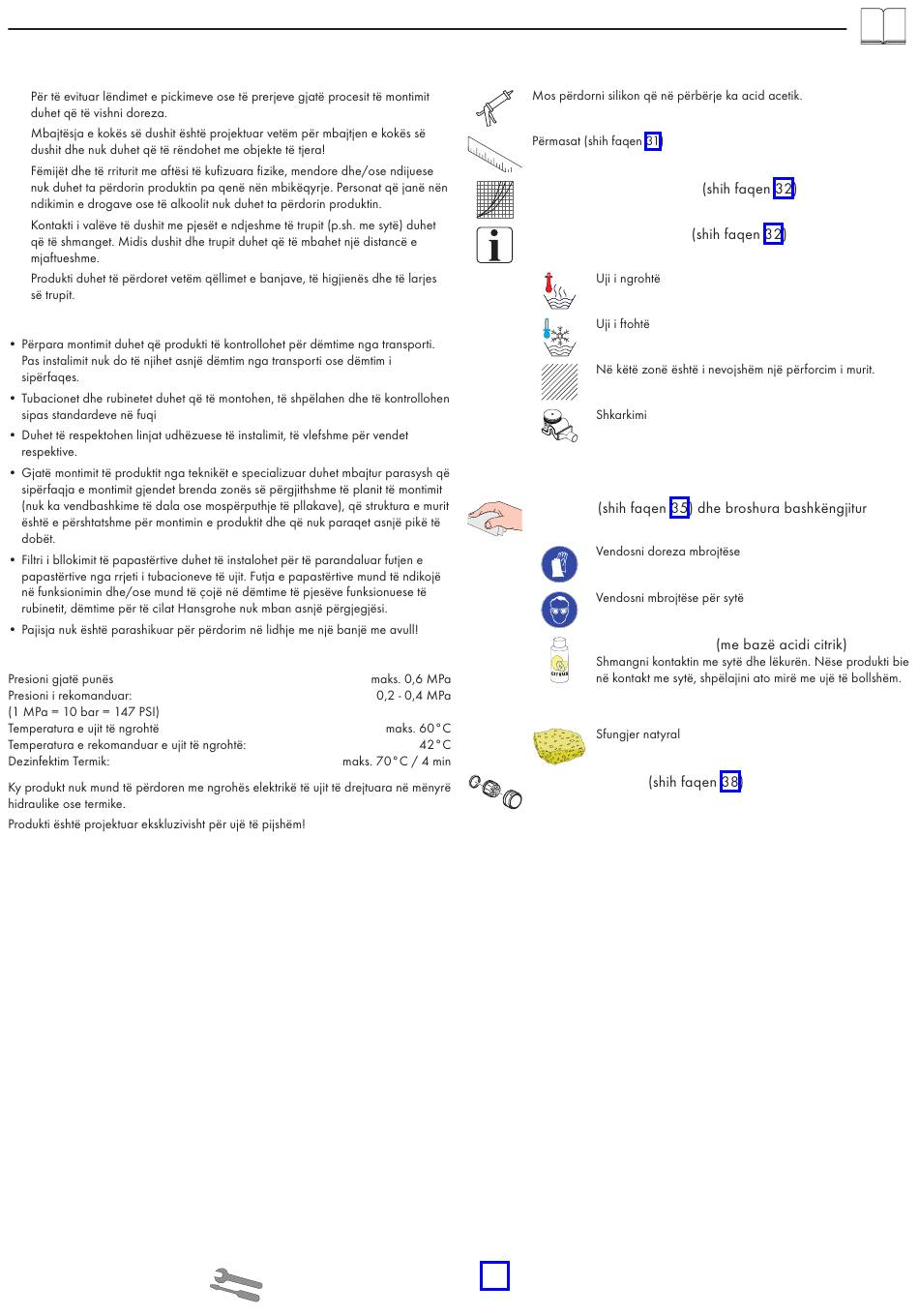 Për të evituar lëndimet e pickimeve ose të prerjeve gjatë procesit të montimit duhet që të vishni doreza.

Mbajtësja e kokës së dushit është projektuar vetëm për mbajtjen e kokës së dushit dhe nuk duhet që të rëndohet me objekte të tjera!

Fëmijët dhe të rriturit me aftësi të kufizuara fizike, mendore dhe/ose ndijuese nuk duhet ta përdorin produktin pa qenë nën mbikëqyrje. Personat që janë nën ndikimin e drogave ose të alkoolit nuk duhet ta përdorin produktin.

Kontakti i valëve të dushit me pjesët e ndjeshme të trupit (p.sh. me sytë) duhet që të shmanget. Midis dushit dhe trupit duhet që të mbahet një distancë e mjaftueshme.

Produkti duhet të përdoret vetëm qëllimet e banjave, të higjienës dhe të larjes së trupit.

• Përpara montimit duhet që produkti të kontrollohet për dëmtime nga transporti. Pas instalimit nuk do të njihet asnjë dëmtim nga transporti ose dëmtim i sipërfaqes.

• Tubacionet dhe rubinetet duhet që të montohen, të shpëlahen dhe të kontrollohen sipas standardeve në fuqi

• Duhet të respektohen linjat udhëzuese të instalimit, të vlefshme për vendet respektive.

• Gjatë montimit të produktit nga teknikët e specializuar duhet mbajtur parasysh që sipërfaqja e montimit gjendet brenda zonës së përgjithshme të planit të montimit (nuk ka vendbashkime të dala ose mospërputhje të pllakave), që struktura e murit është e përshtatshme për montimin e produktit dhe që nuk paraqet asnjë pikë të dobët.

• Filtri i bllokimit të papastërtive duhet të instalohet për të parandaluar futjen e papastërtive nga rrjeti i tubacioneve të ujit. Futja e papastërtive mund të ndikojë në funksionimin dhe/ose mund të çojë në dëmtime të pjesëve funksionuese të rubinetit, dëmtime për të cilat Hansgrohe nuk mban asnjë përgjegjësi.

• Pajisja nuk është parashikuar për përdorim në lidhje me një banjë me avull!

| | |
|---|---|
| Presioni gjatë punës | maks. 0,6 MPa |
| Presioni i rekomanduar: | 0,2 - 0,4 MPa |
| (1 MPa = 10 bar = 147 PSI) | |
| Temperatura e ujit të ngrohtë | maks. 60°C |
| Temperatura e rekomanduar e ujit të ngrohtë: | 42°C |
| Dezinfektim Termik: | maks. 70°C / 4 min |

Ky produkt nuk mund të përdoren me ngrohës elektrikë të ujit të drejtuara në mënyrë hidraulike ose termike.

Produkti është projektuar ekskluzivisht për ujë të pijshëm!

Mos përdorni silikon që në përbërje ka acid acetik.

Përmasat (shih faqen 31)

(shih faqen 32)

(shih faqen 32)

Uji i ngrohtë

Uji i ftohtë

Në këtë zonë është i nevojshëm një përforcim i murit.

Shkarkimi

(shih faqen 35) dhe broshura bashkëngjitur

Vendosni doreza mbrojtëse

Vendosni mbrojtëse për sytë

(me bazë acidi citrik)

Shmangni kontaktin me sytë dhe lëkurën. Nëse produkti bie në kontakt me sytë, shpëlajini ato mirë me ujë të bollshëm.

CITRUS

Sfungjer natyral

(shih faqen 38)