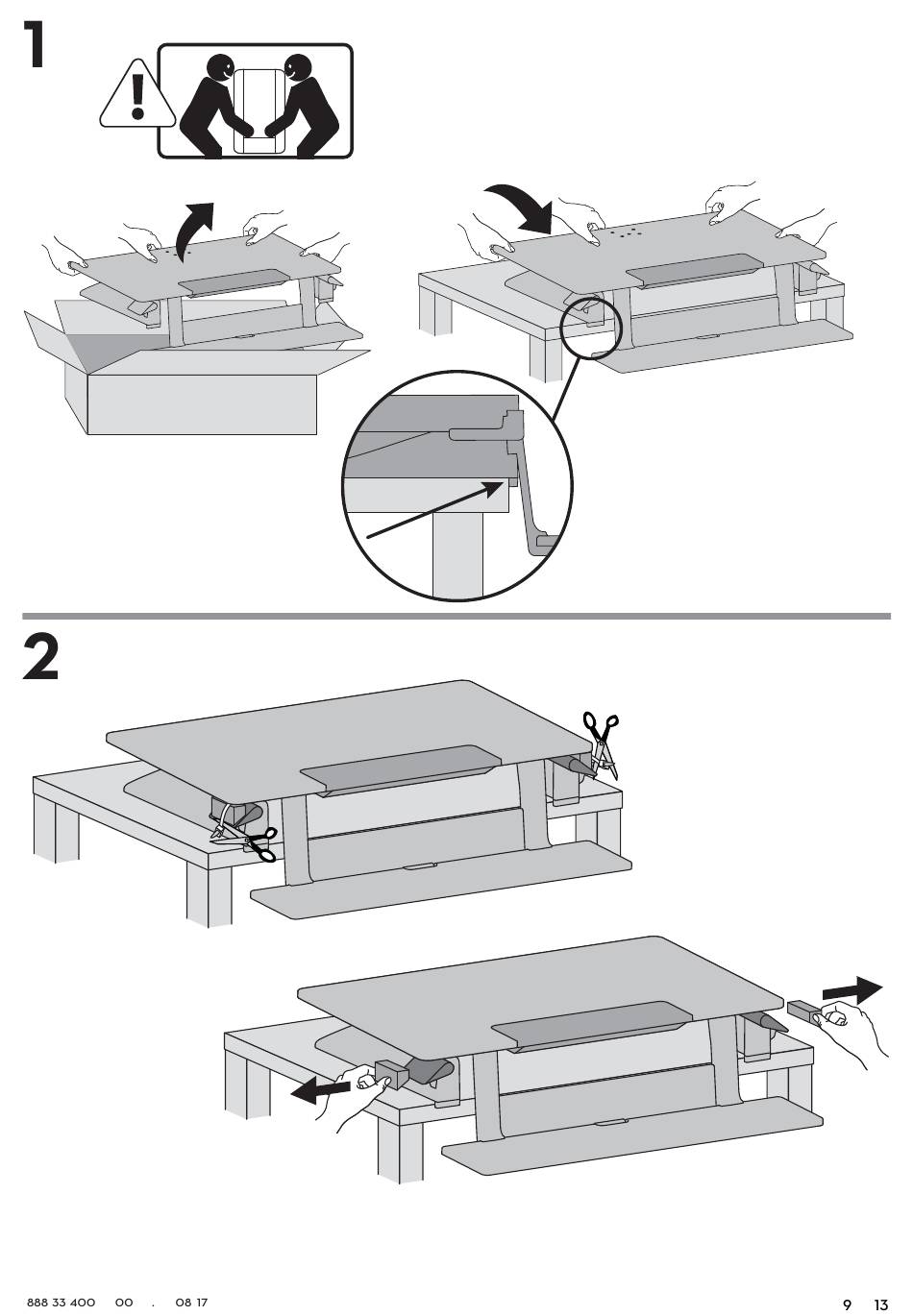 1

2

888 33 400 00 . 08 17

9 13