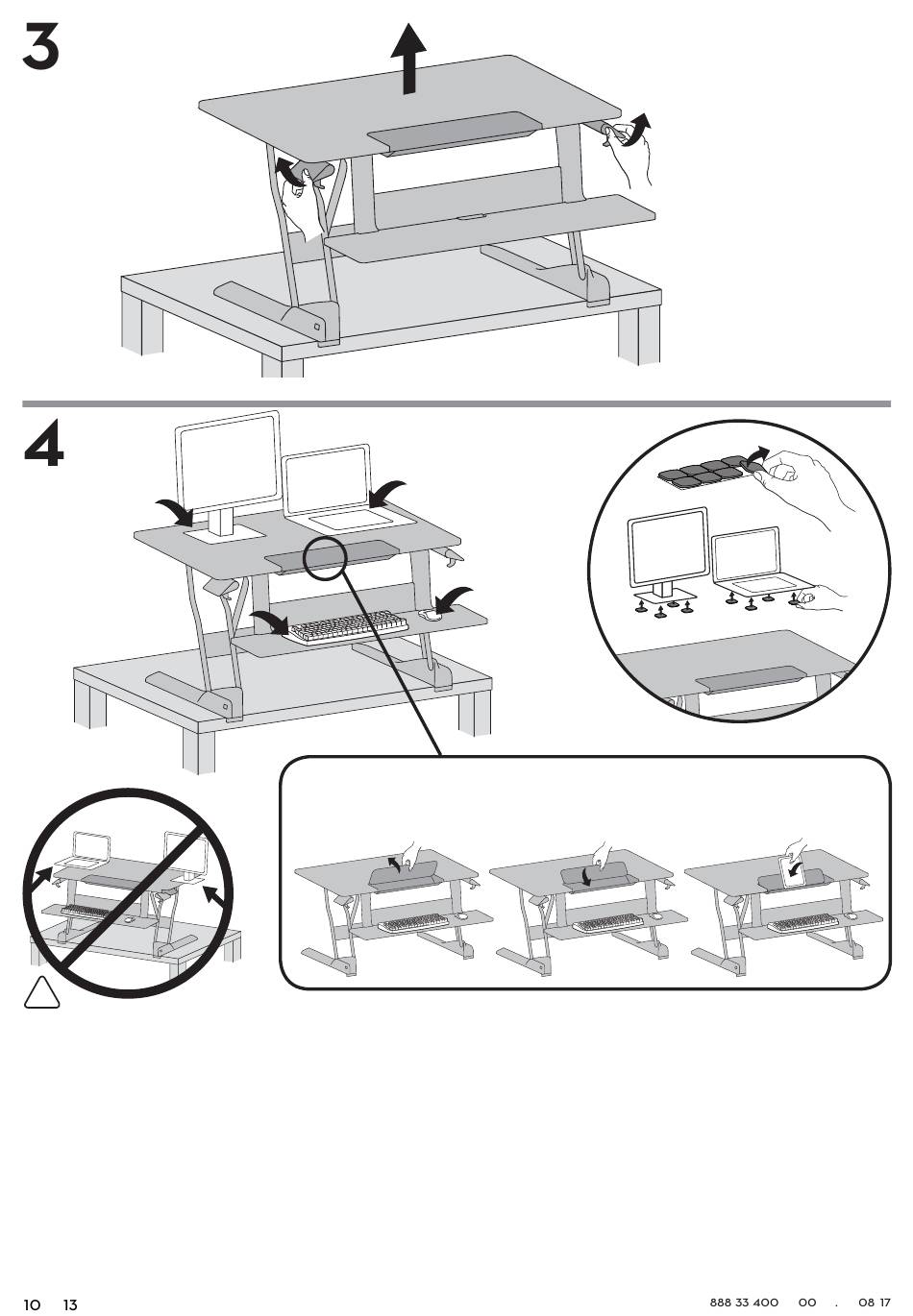 3

4

10 13

888 33 400 00 . 08 17