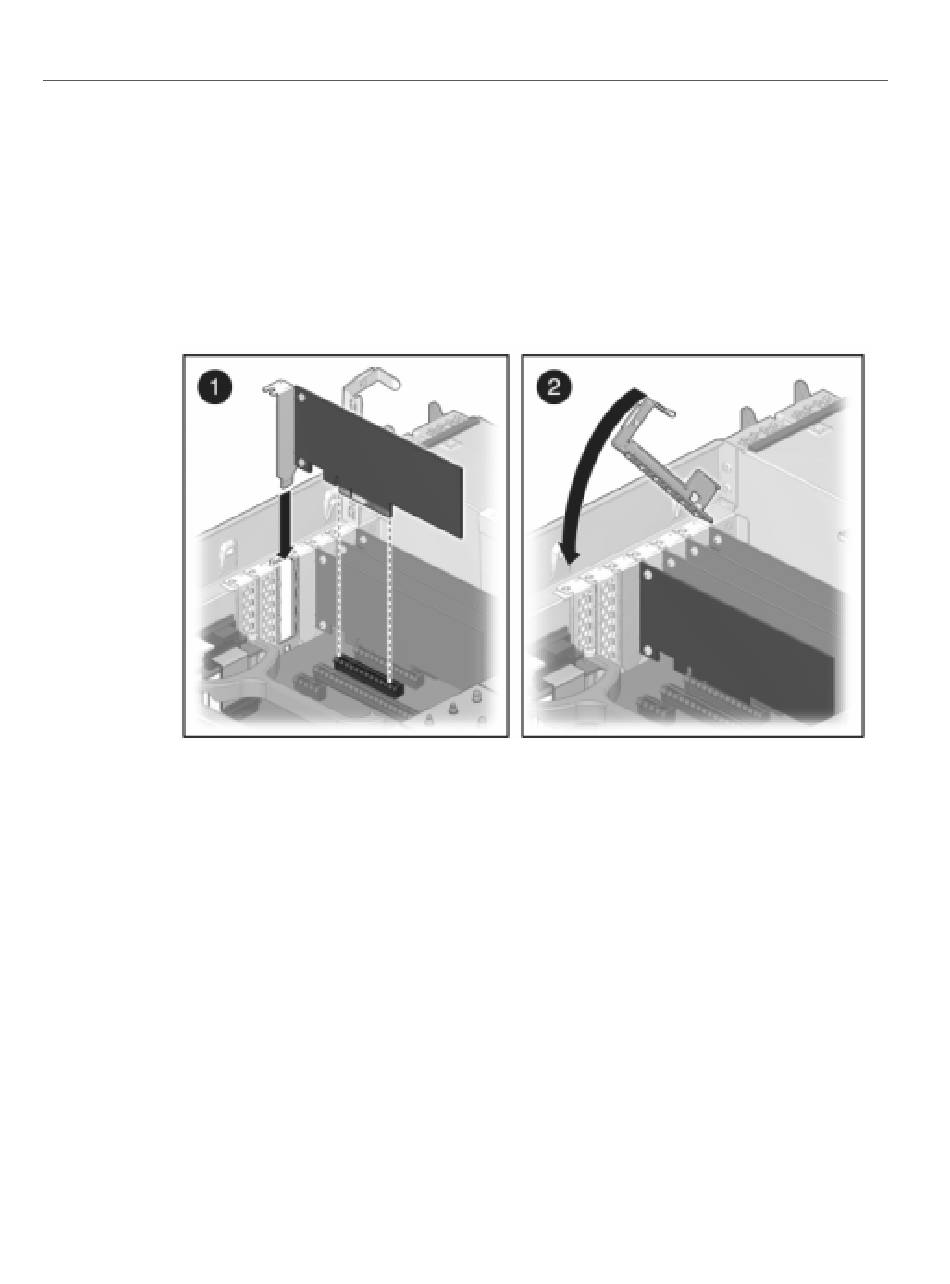 1

2