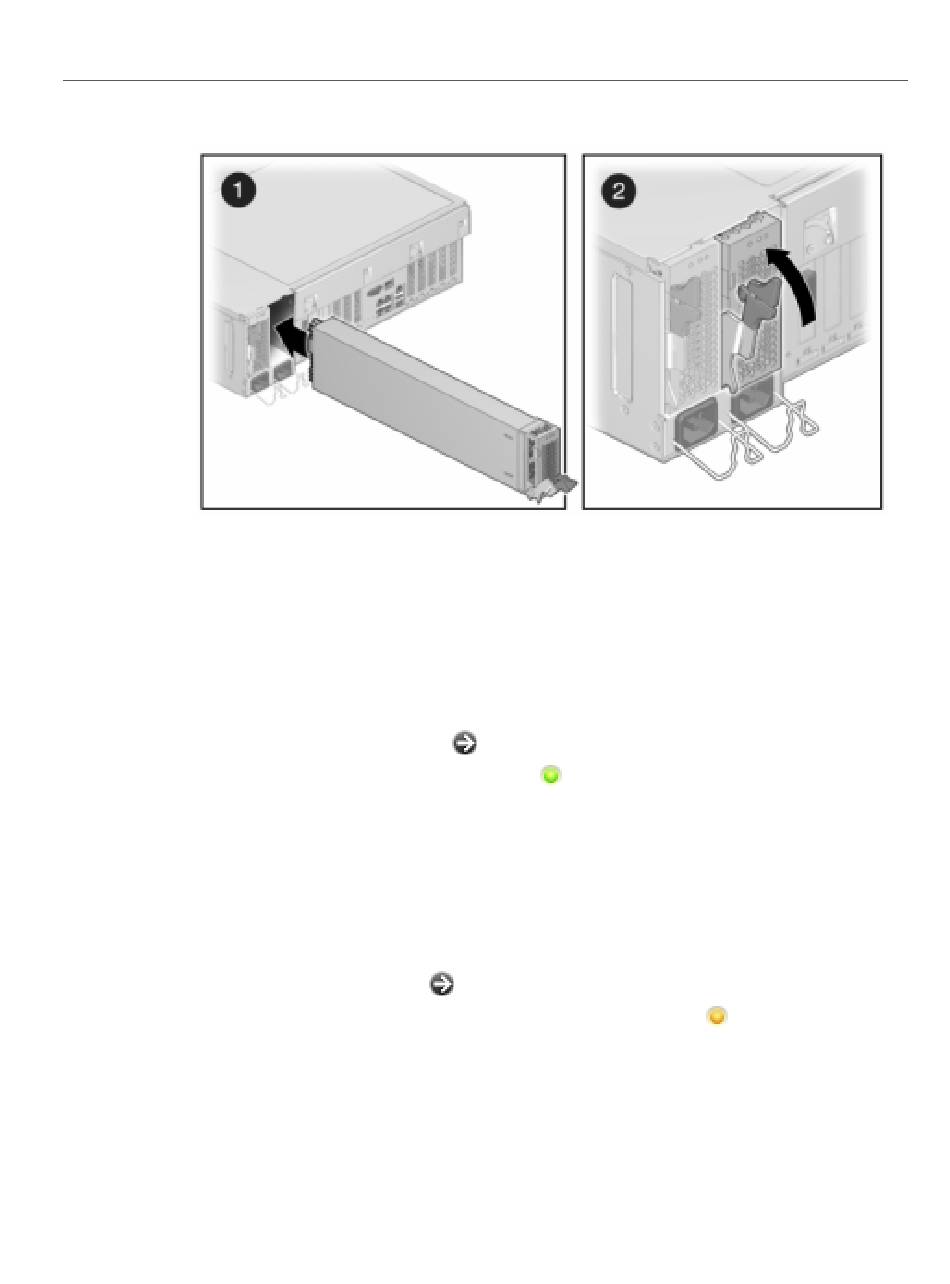 1

2