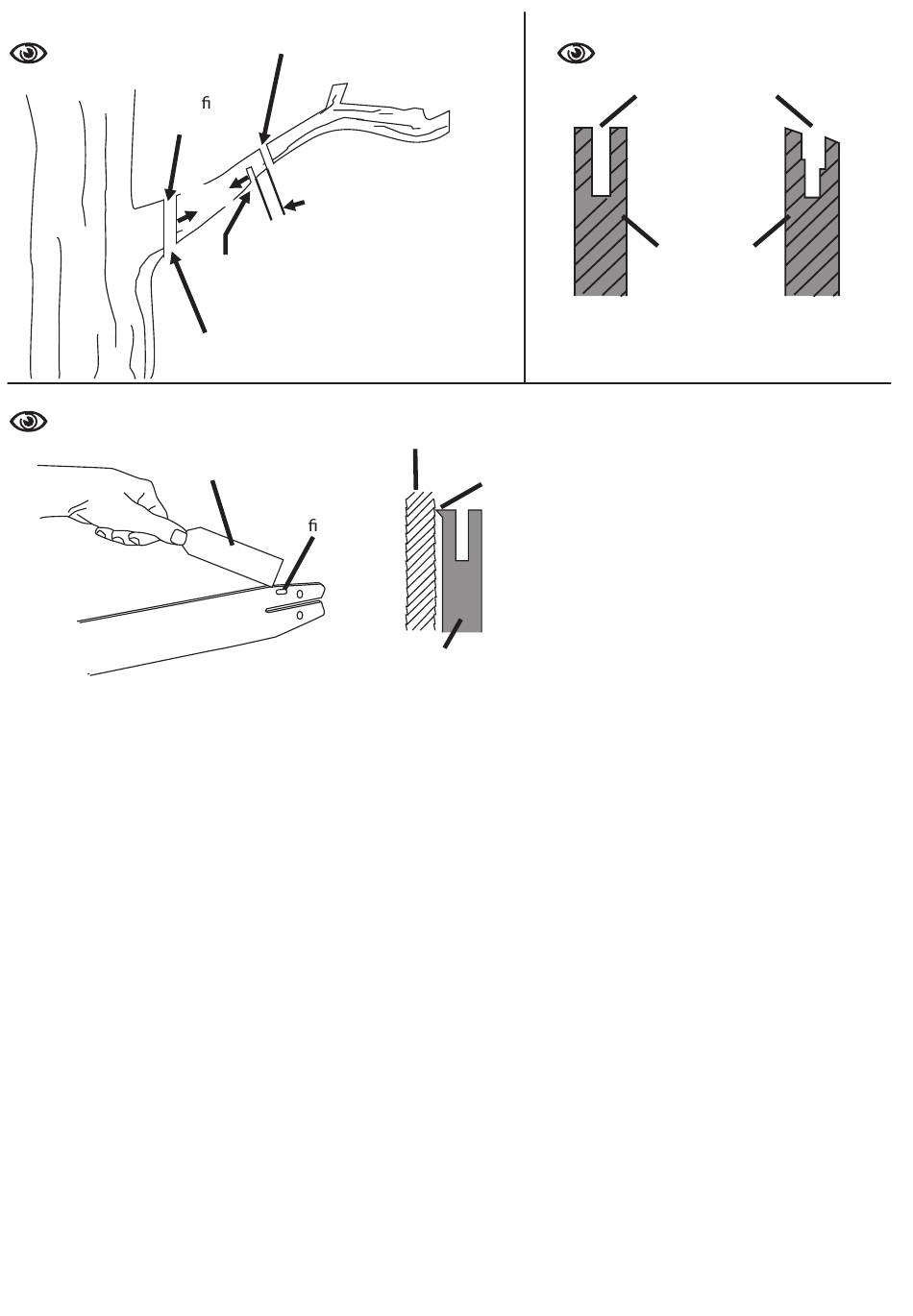 ﬁ

ﬁ