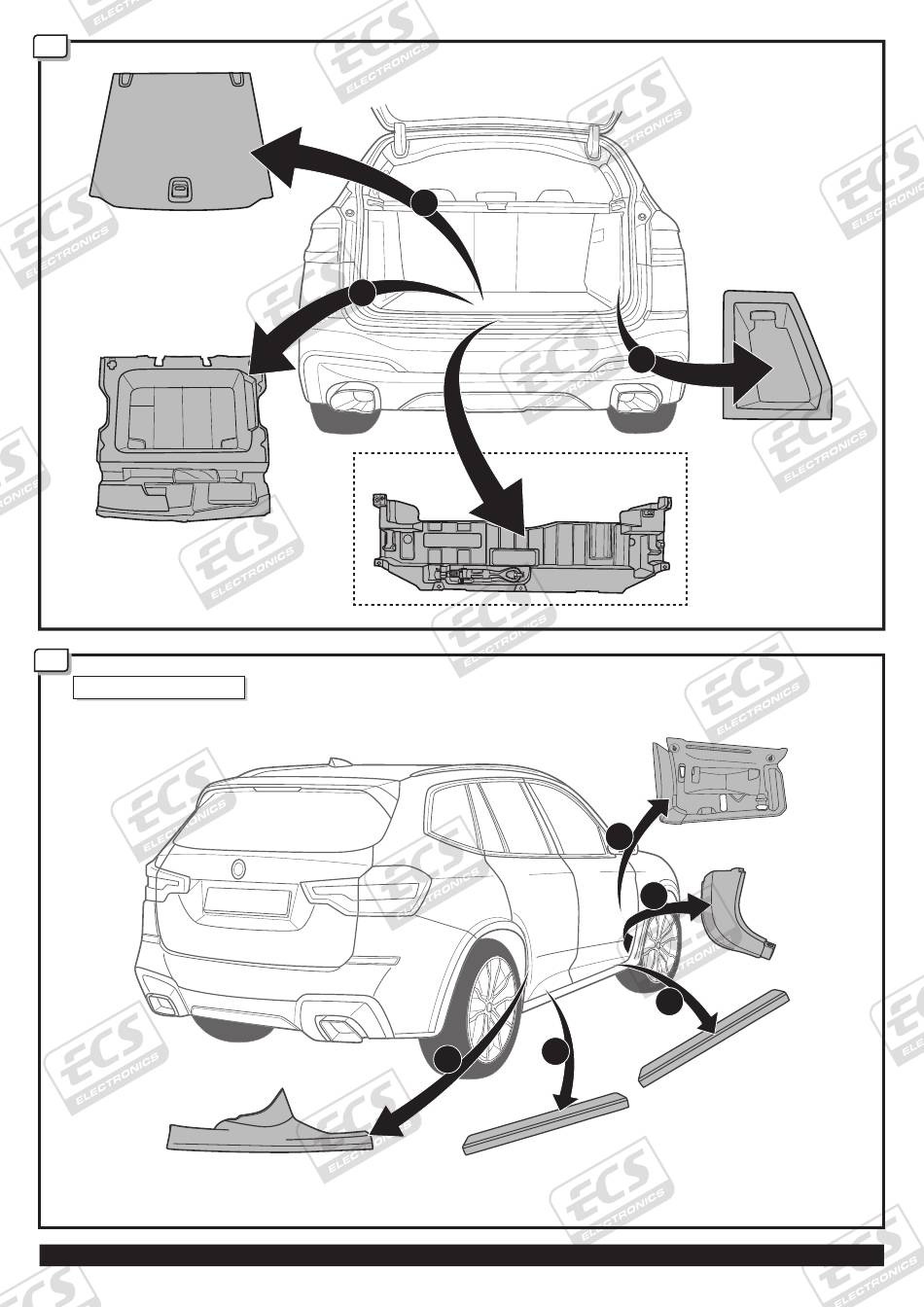 ECS ELECTRONICS