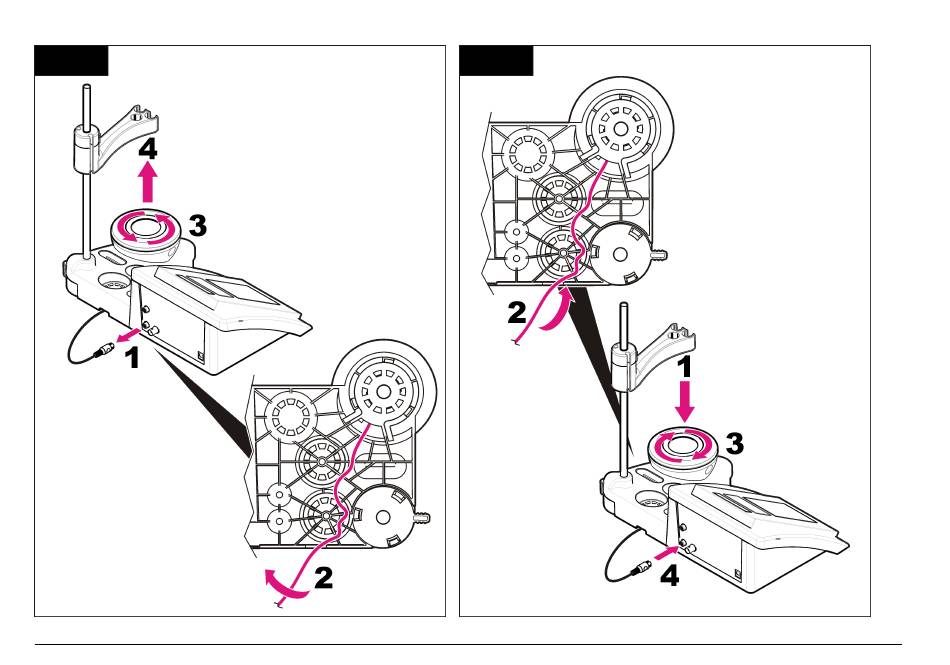 4
3
1
2

2
1
3
4