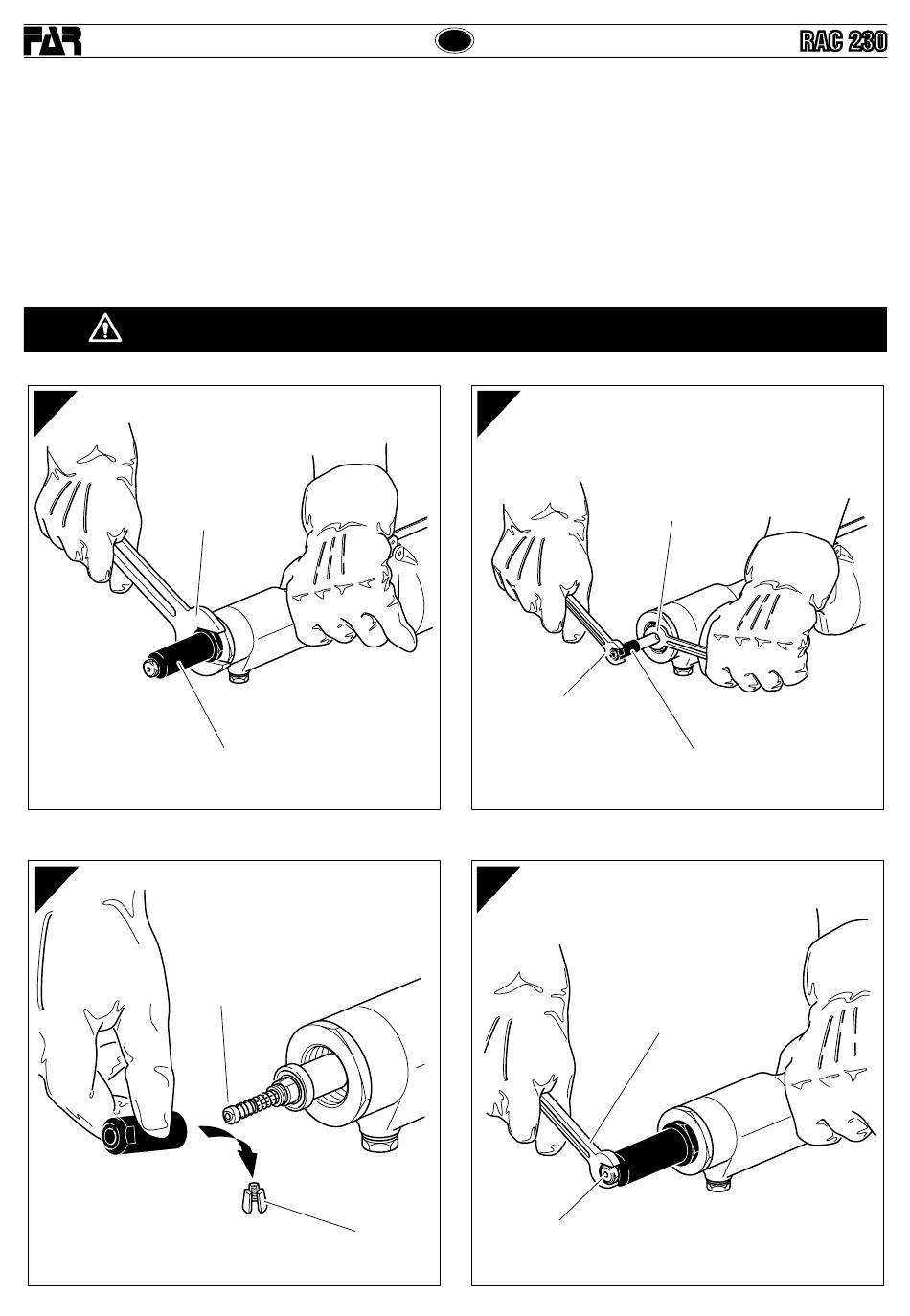 FAR

RAC 230