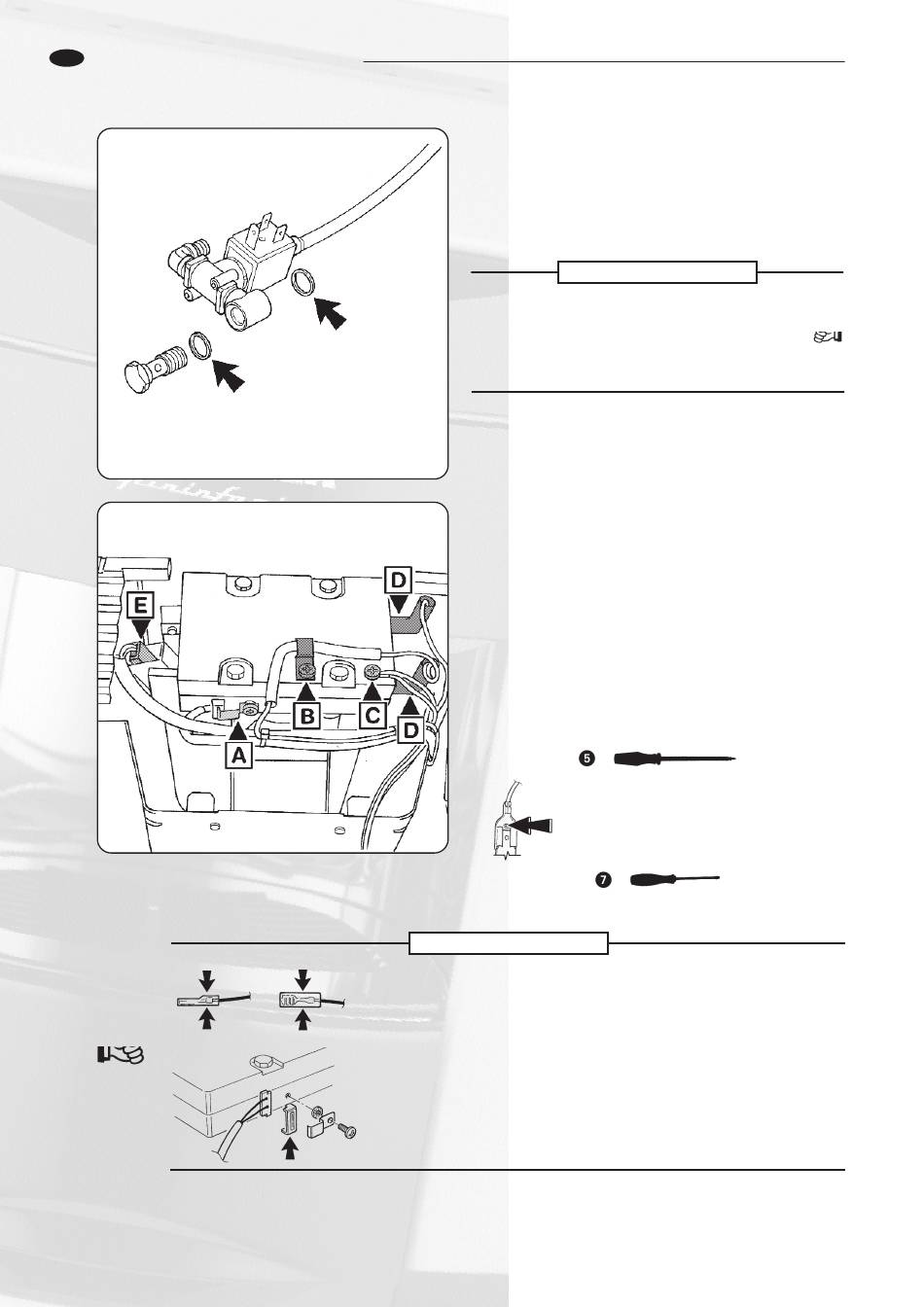 E

D

B

C

D

A

❺

❼