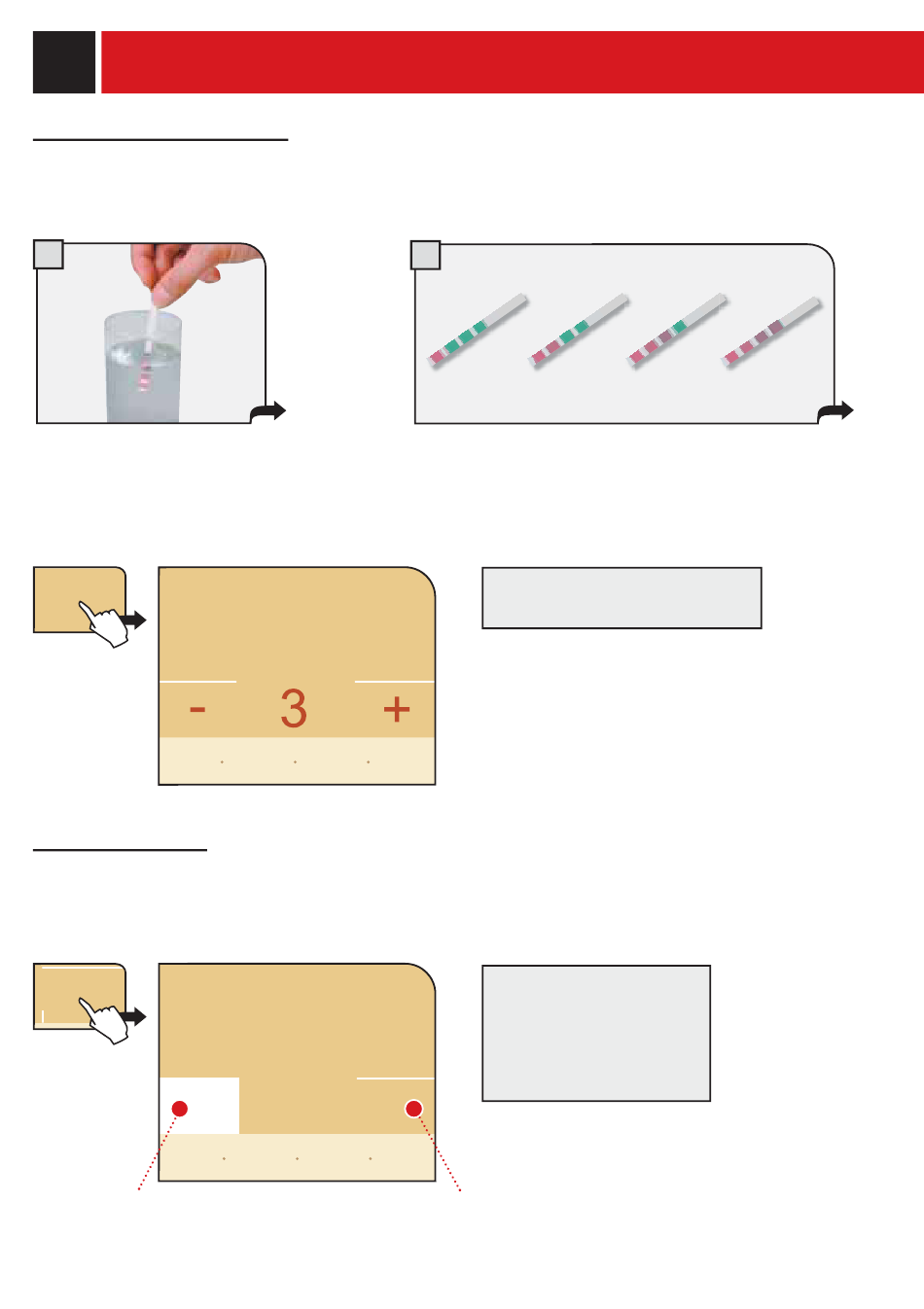 -
3
+