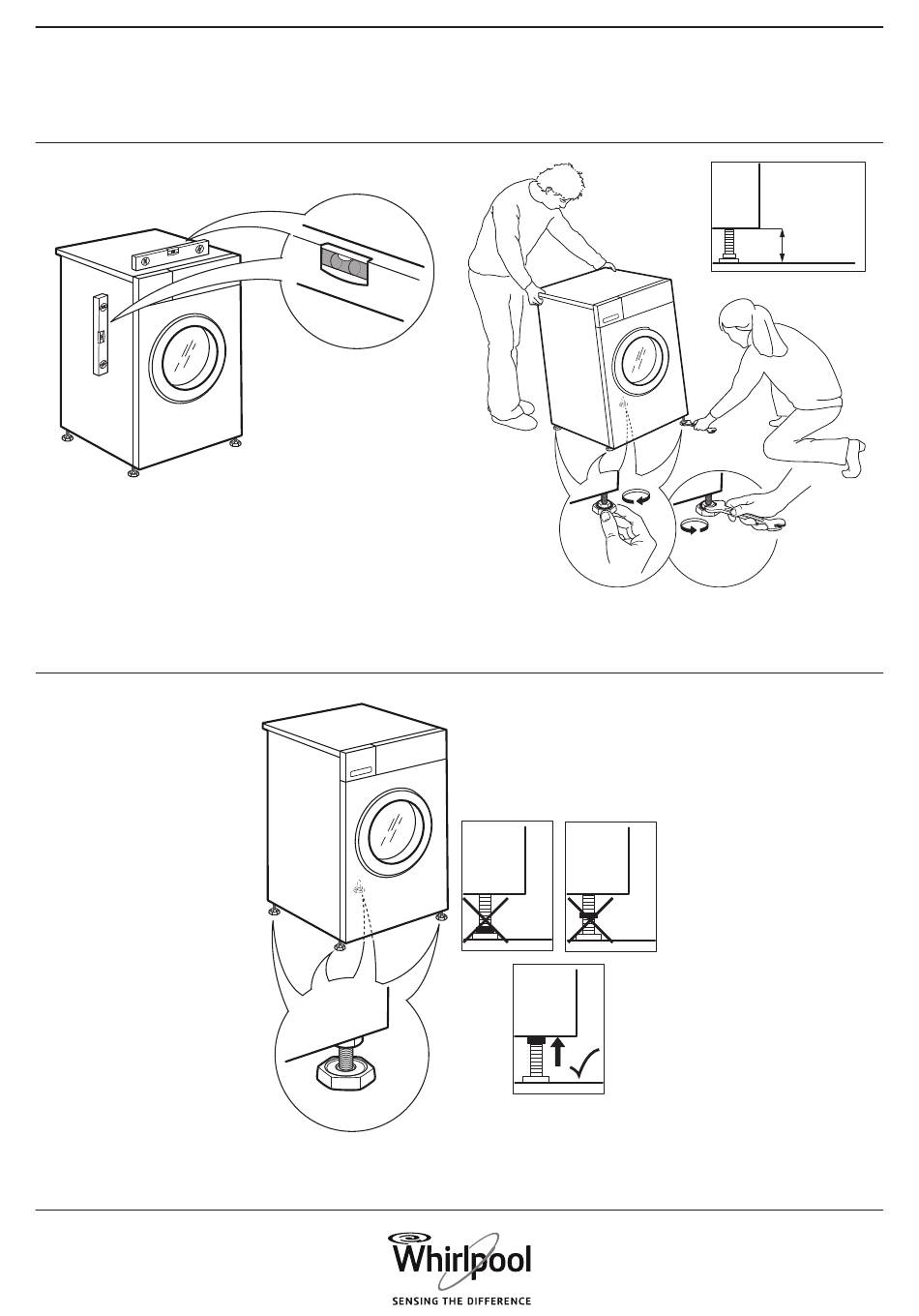 Whirlpool
SENSING THE DIFFERENCE