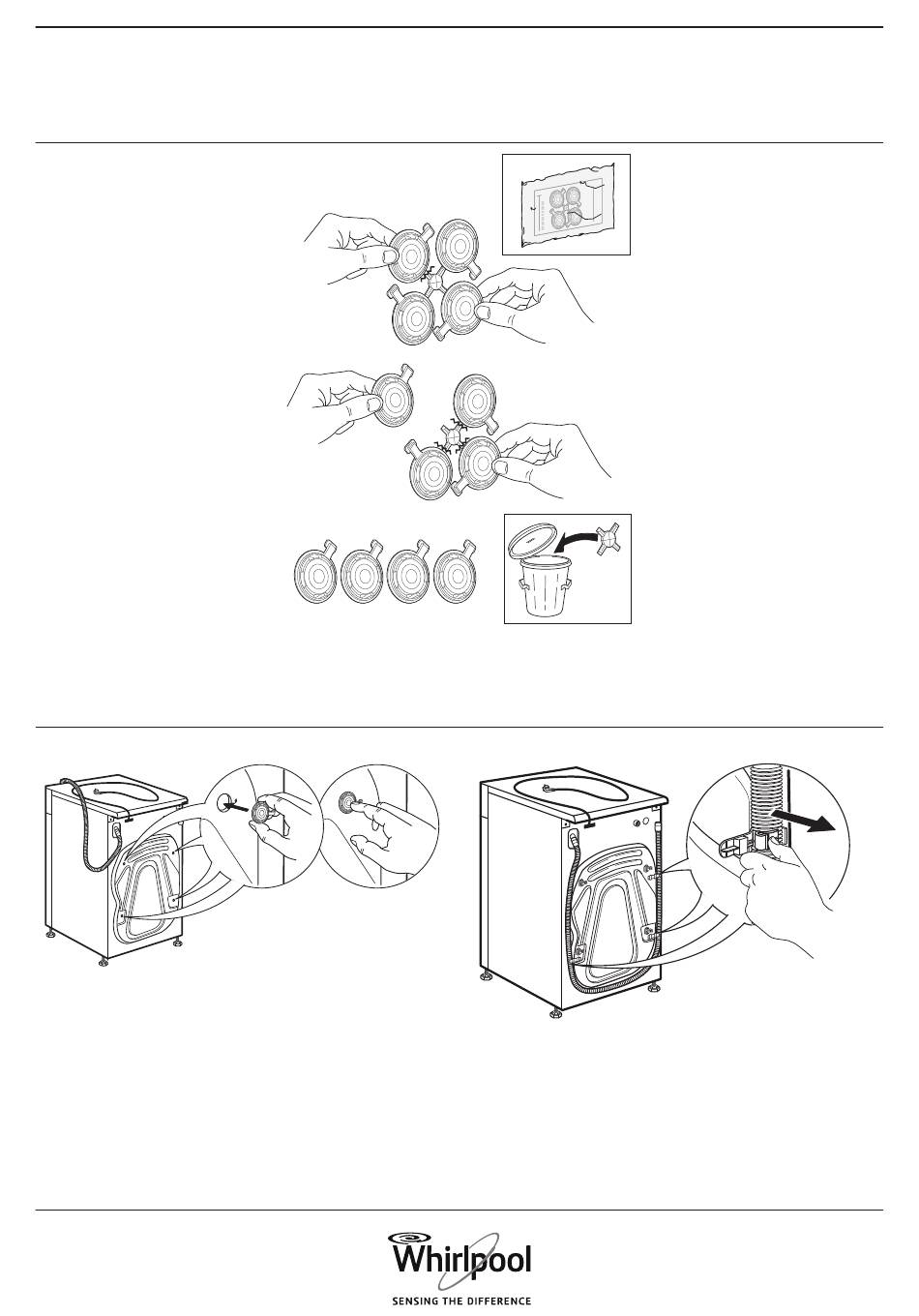 Whirlpool
SENSING THE DIFFERENCE