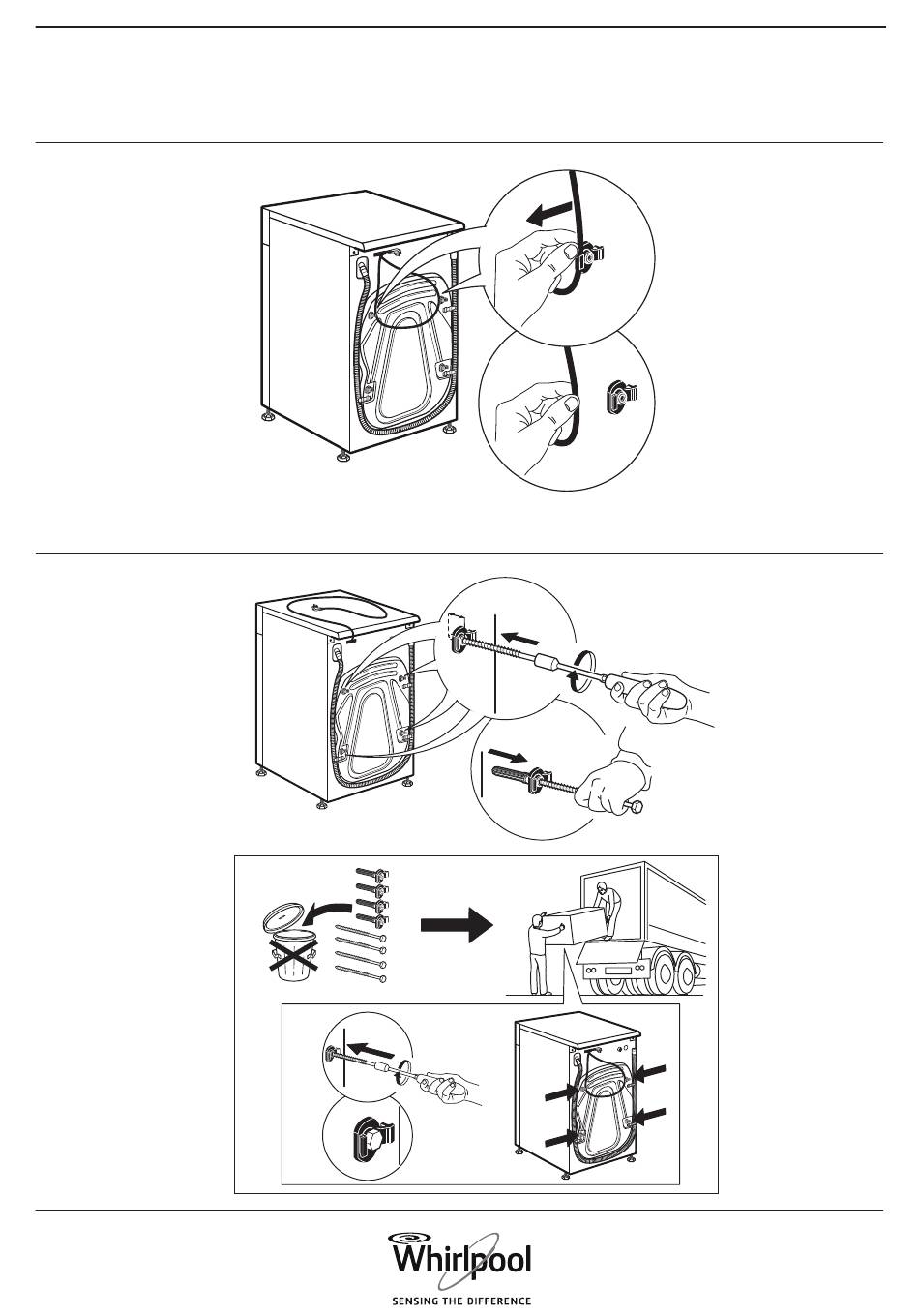 Whirlpool
SENSING THE DIFFERENCE