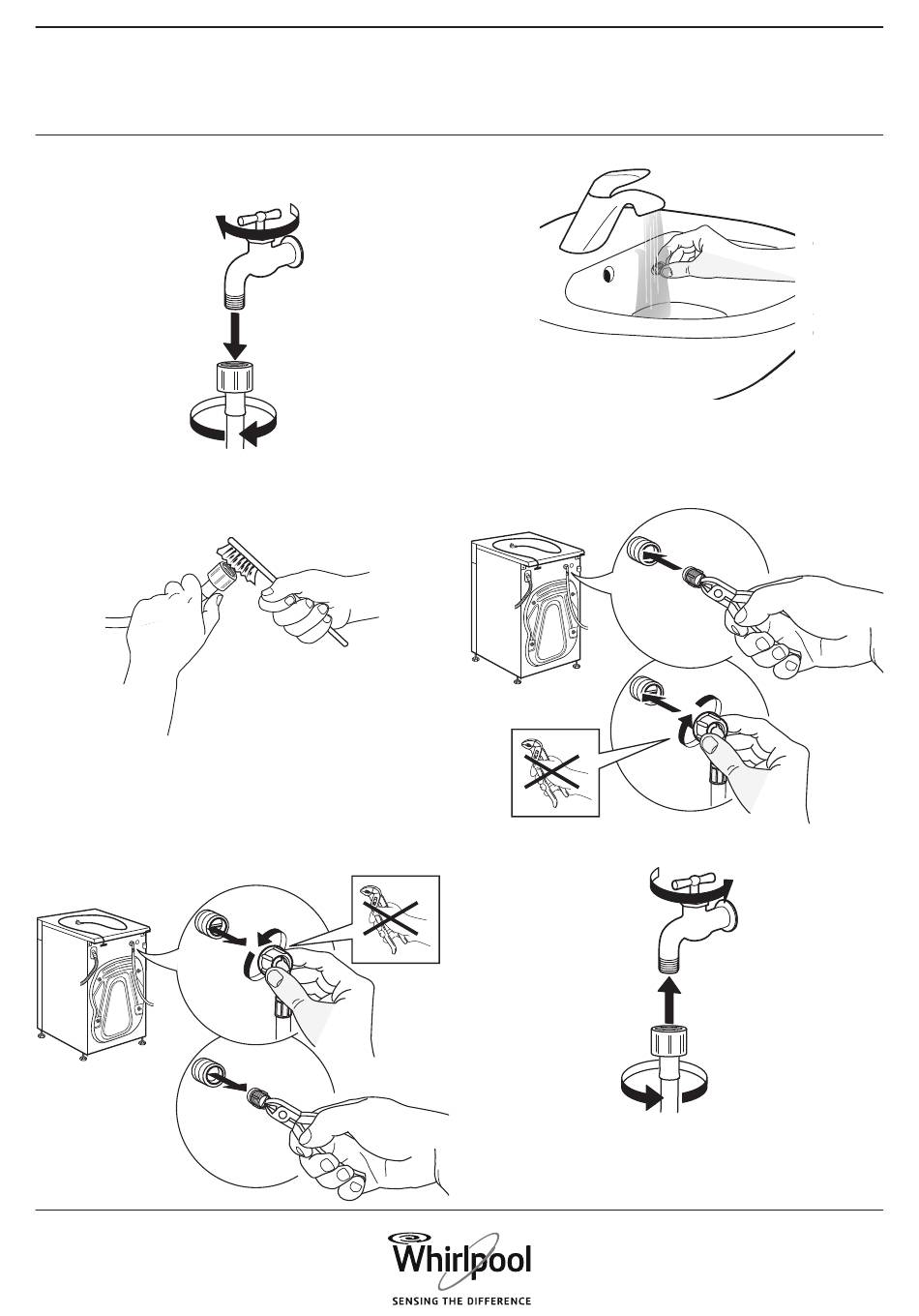 Whirlpool
SENSING THE DIFFERENCE