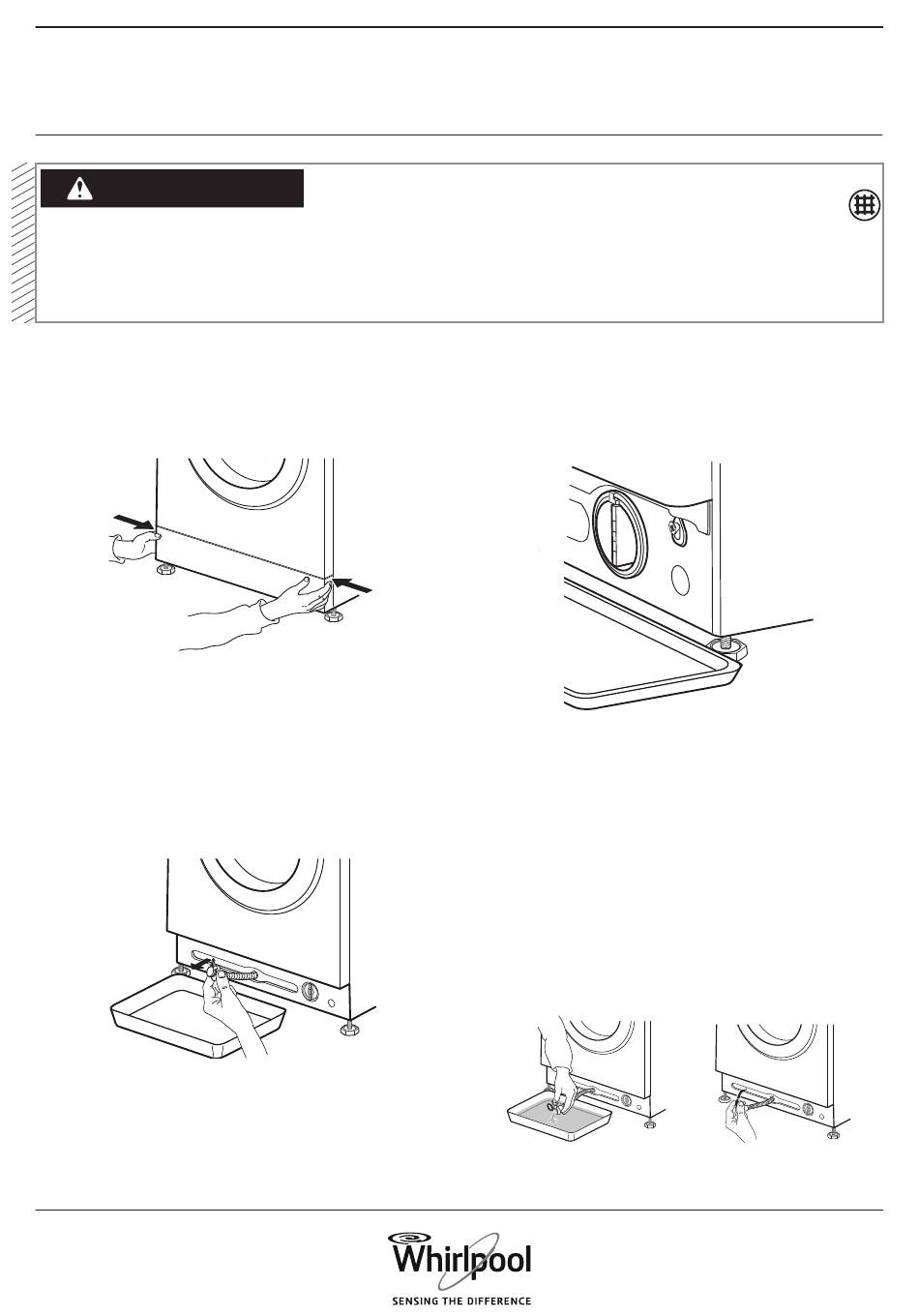 Whirlpool
SENSING THE DIFFERENCE