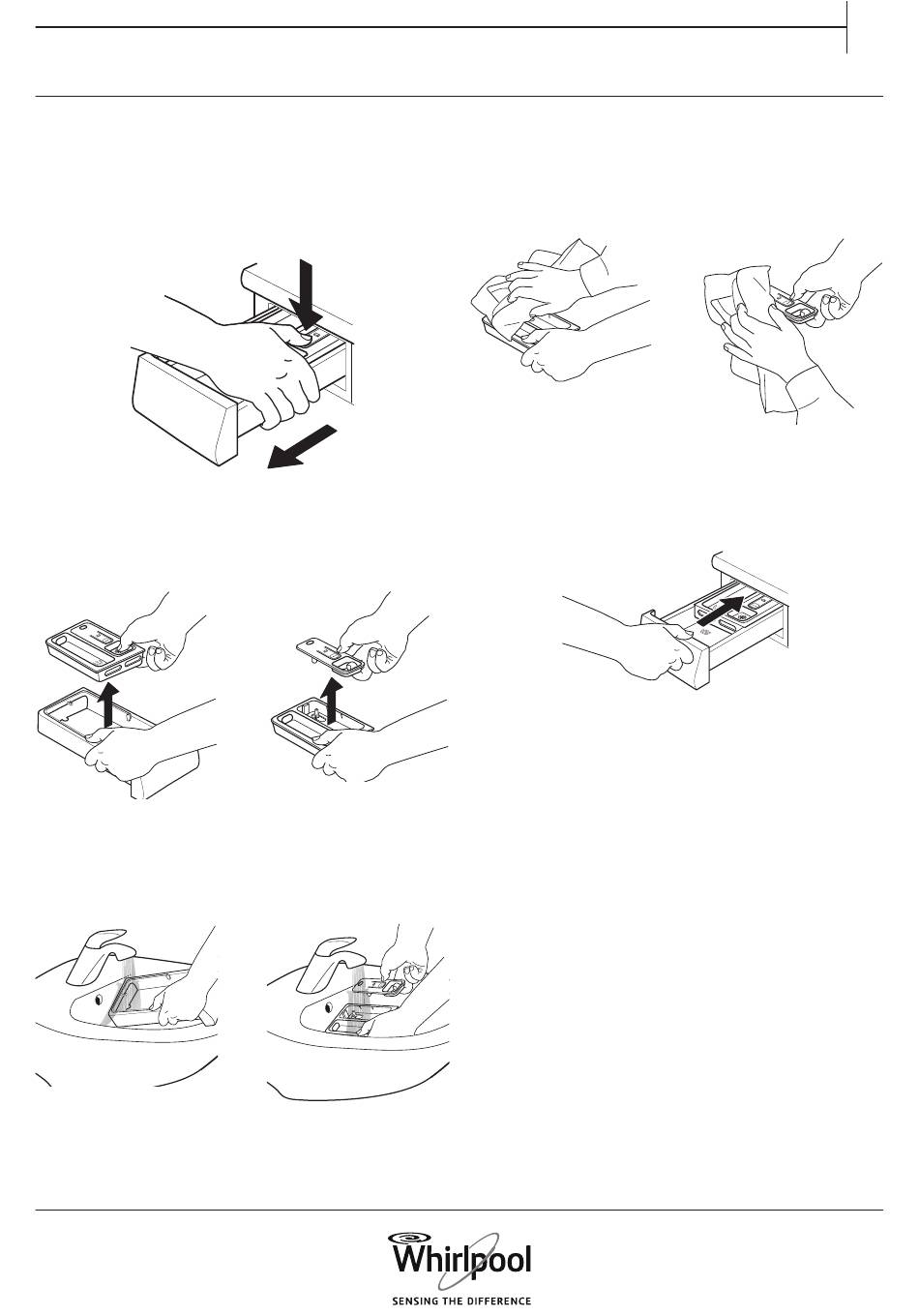 Whirlpool
SENSING THE DIFFERENCE