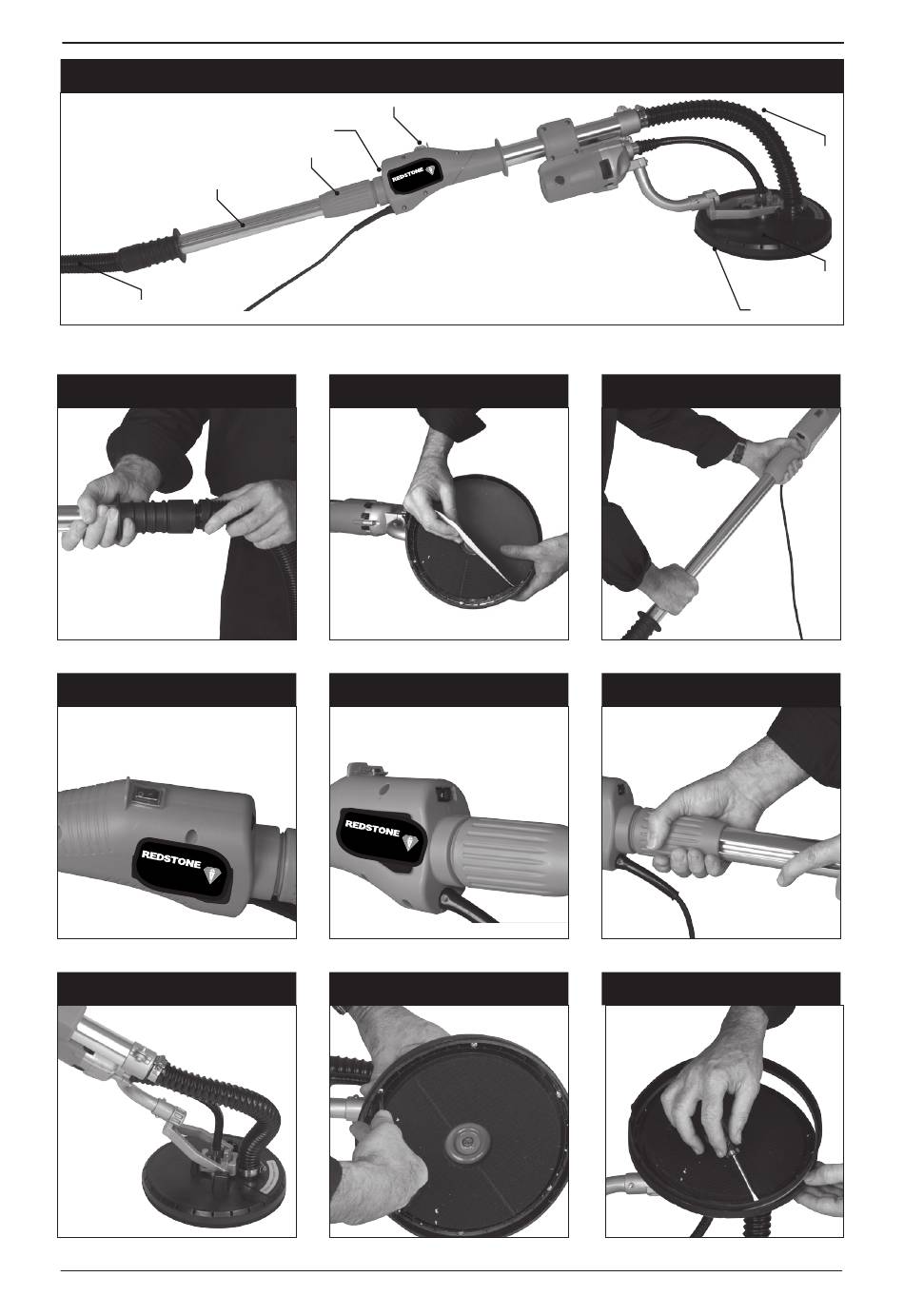 REDSTONE

REDSTONE

REDSTONE