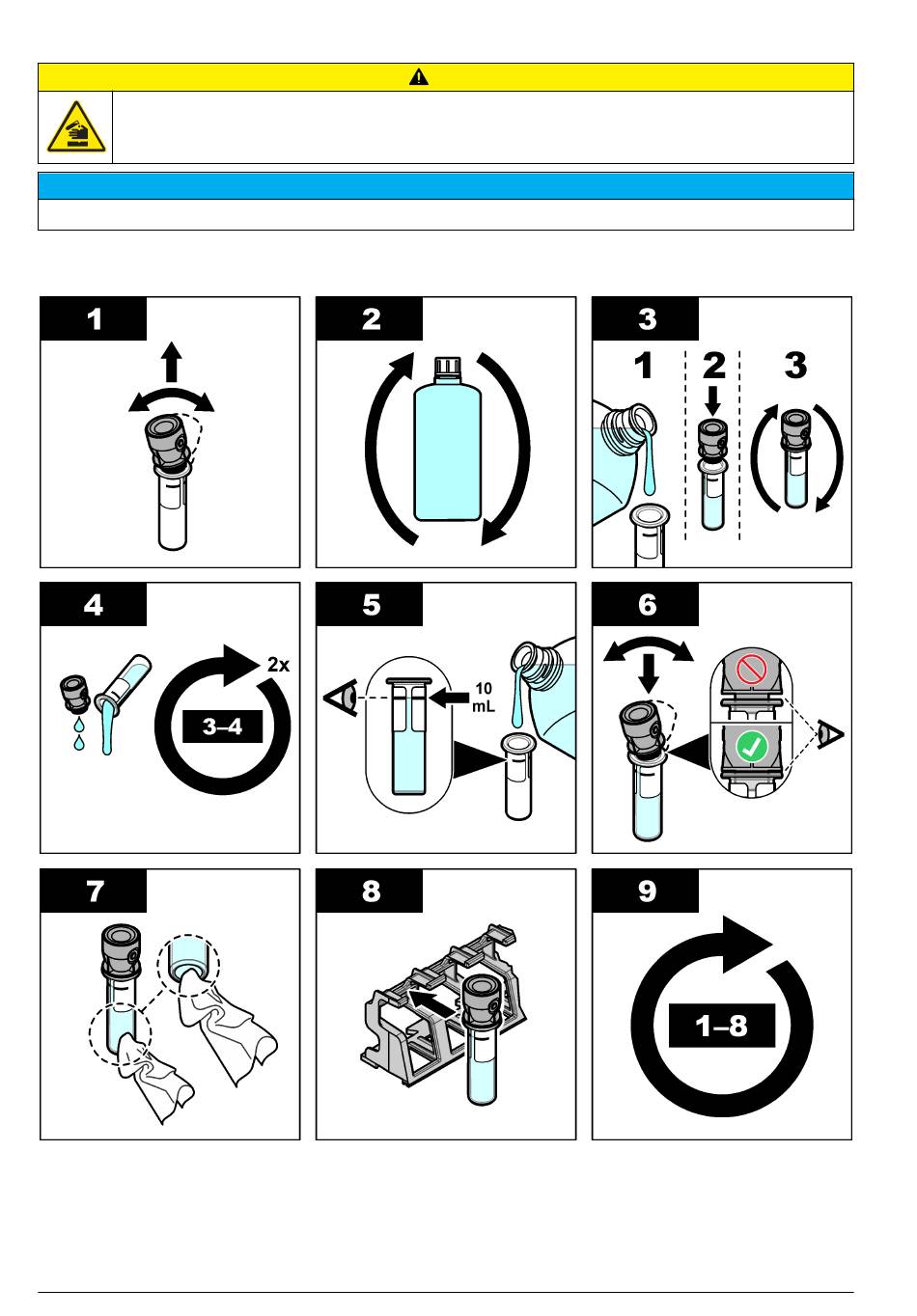 1

2

3

1 2 3

4

2x

3–4

5

10 mL

6

7

8

9

1–8