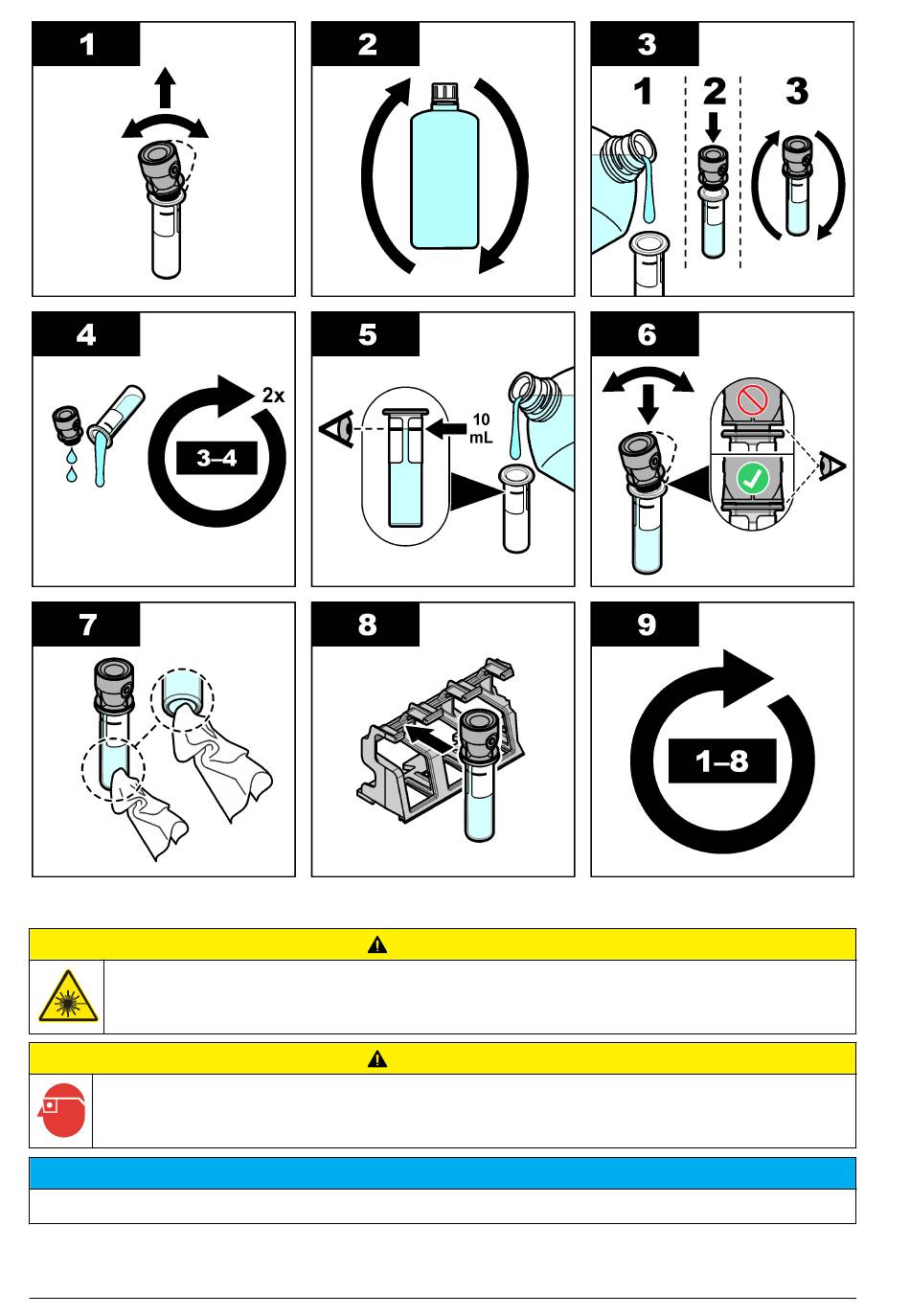 1

2

3

1

2

3

4

2x

3–4

5

10 mL

6

7

8

9

1–8