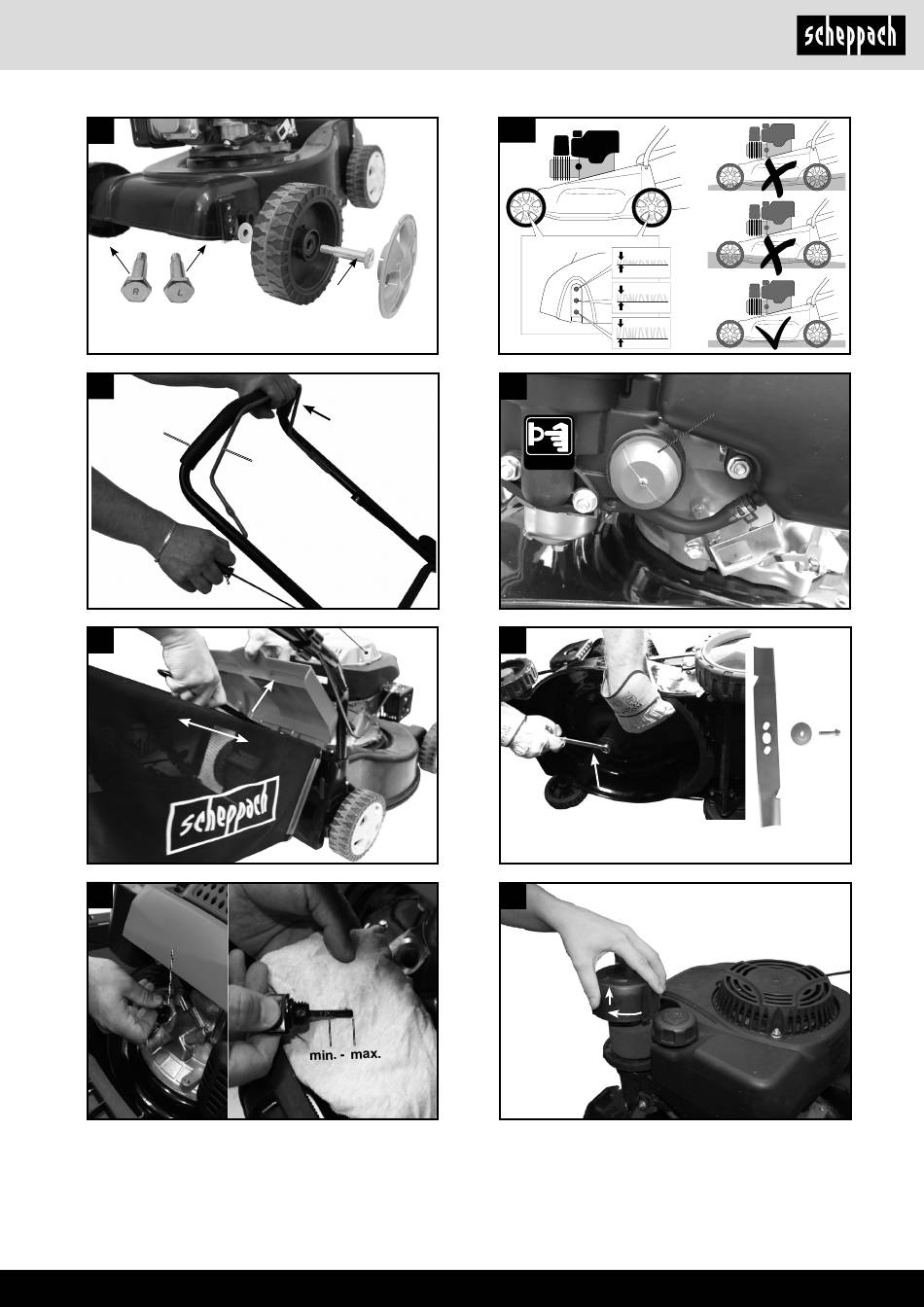 scheppach

R L

scheppach

min. - max.