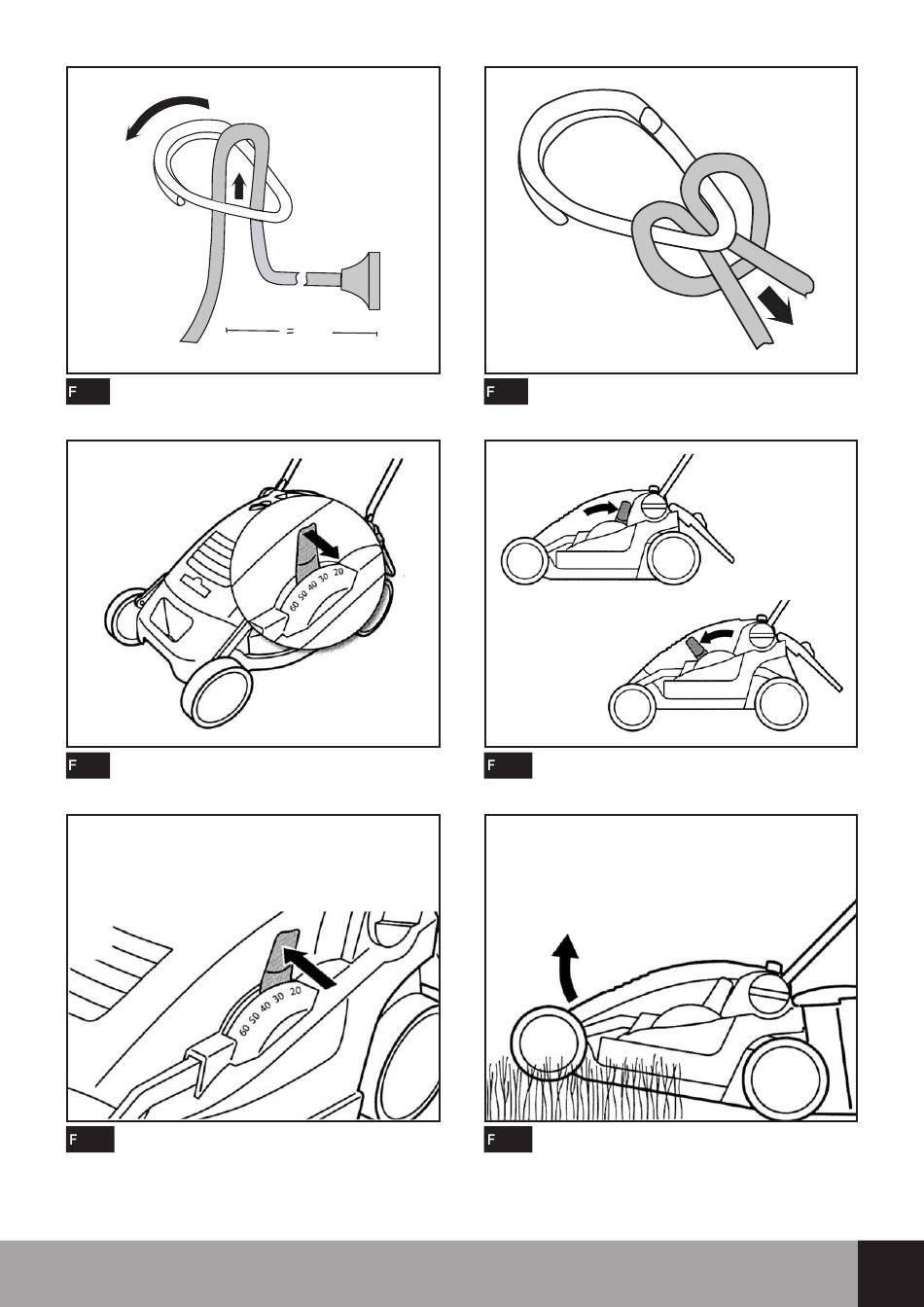 =

F

F

60 50 40 30 20

F

F

60 50 40 30 20

F

F