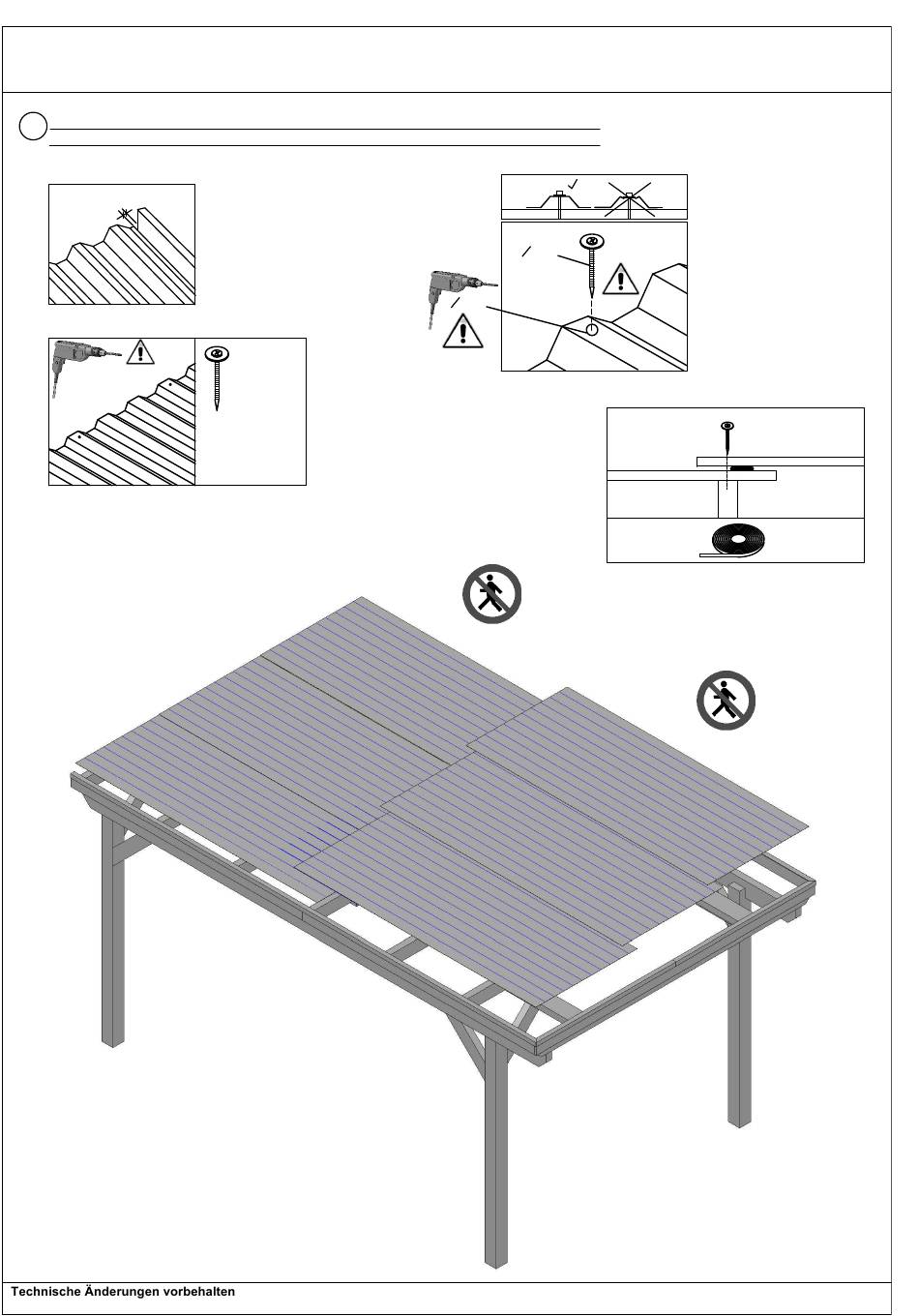 Technische Änderungen vorbehalten