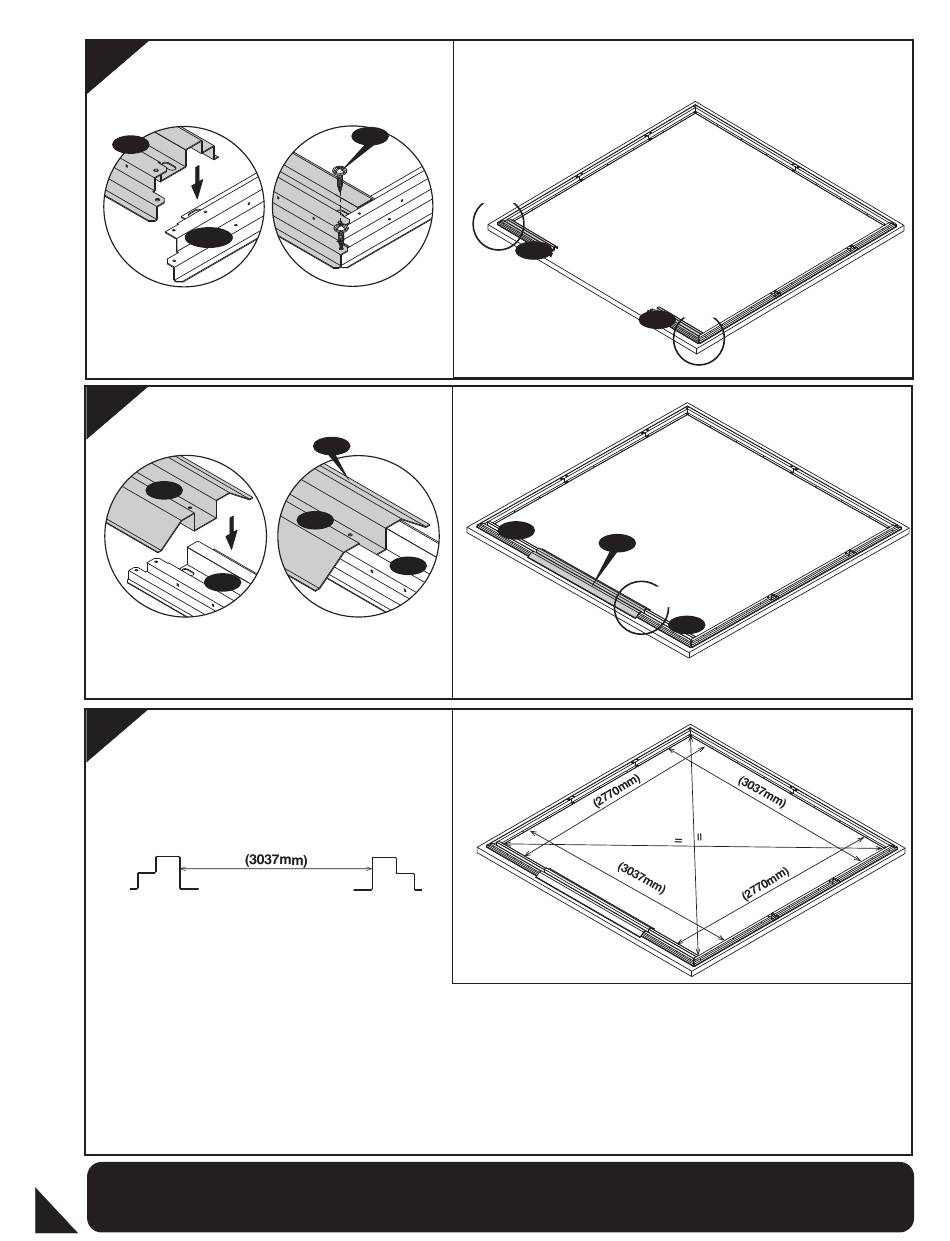 (3037mm)

(2770mm)

(3037mm)

=

=

(3037mm)

(2770mm)