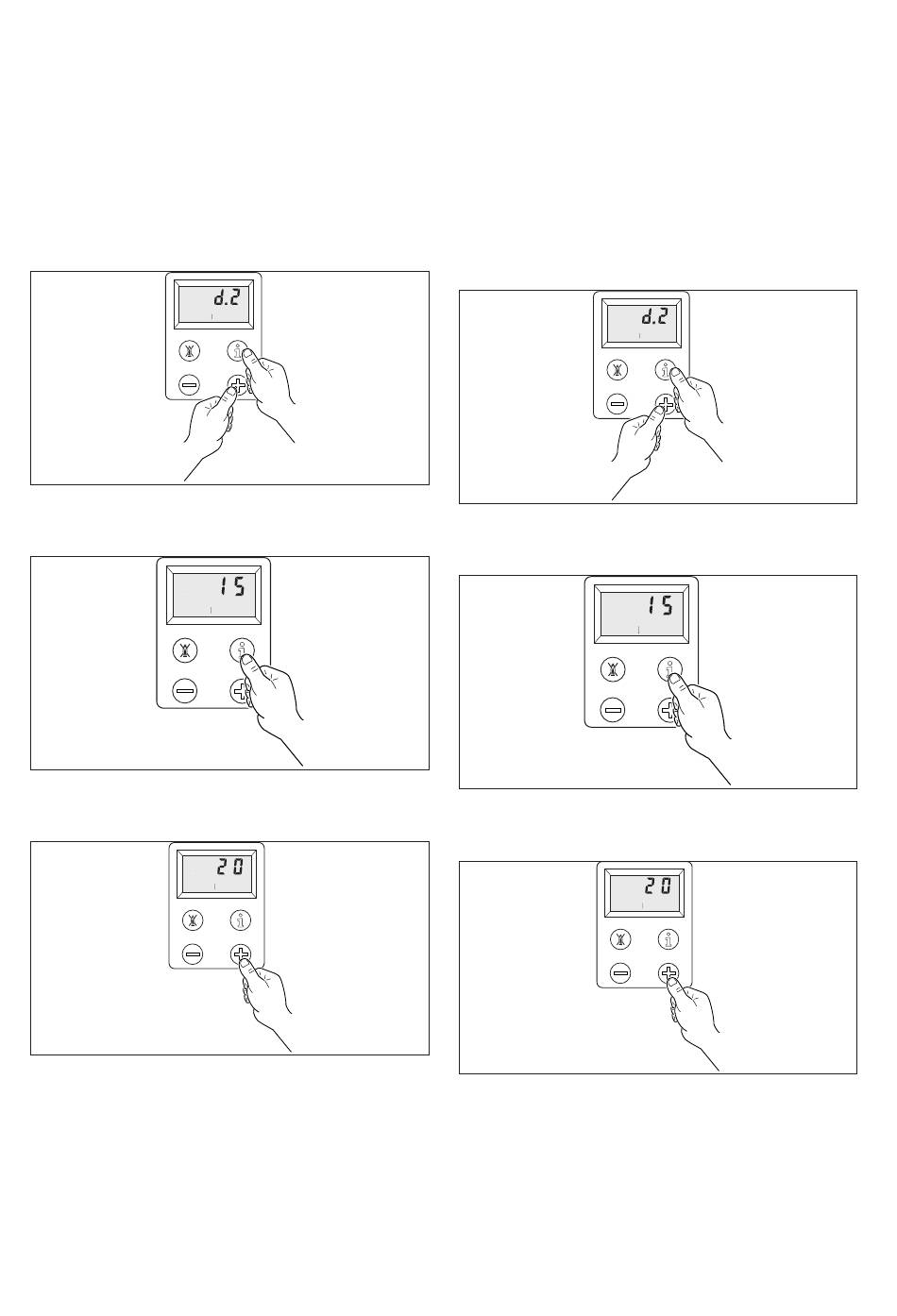 d.2

15

20

d.2

15

20