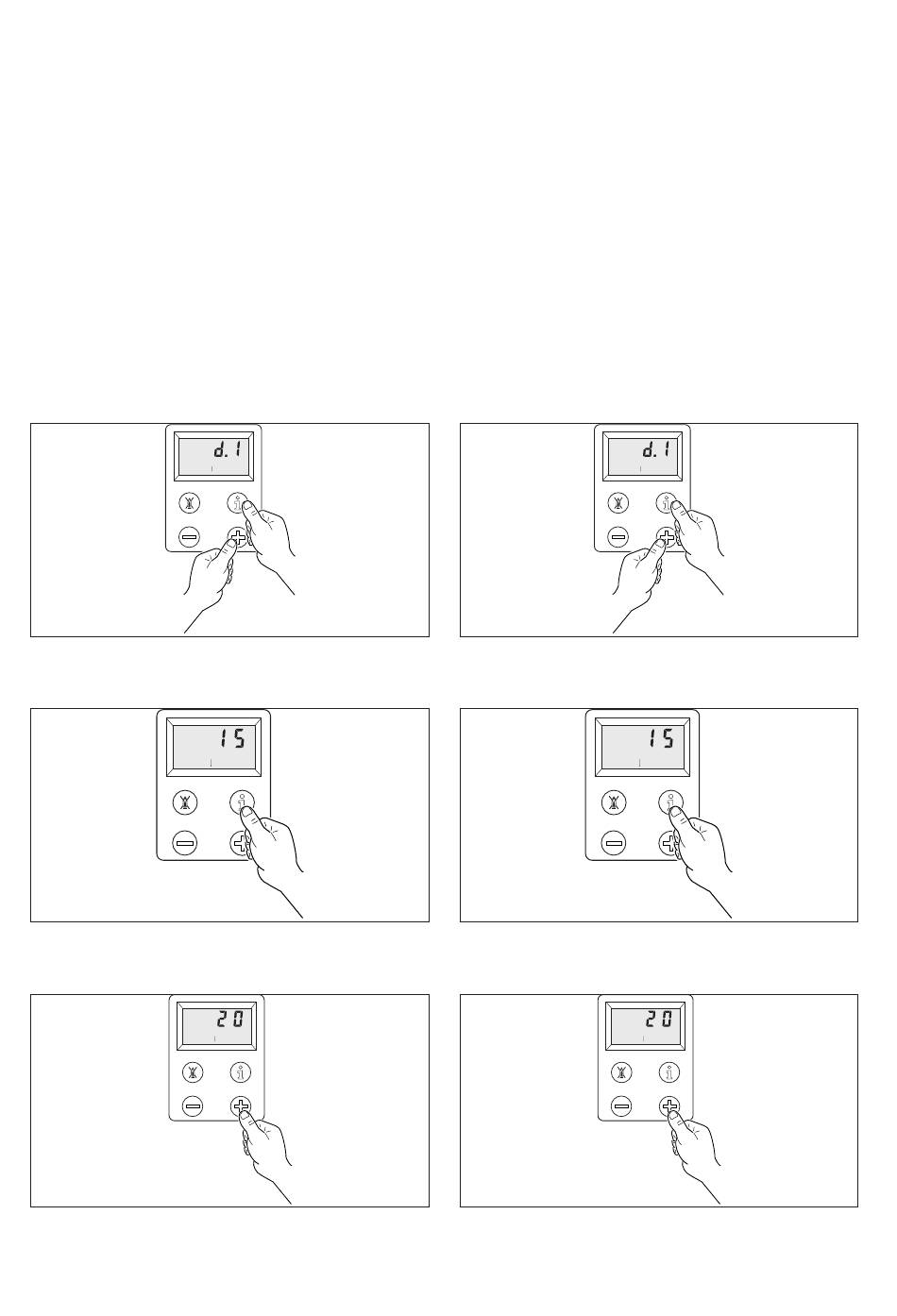 d. 1

d. 1

15

15

20

20