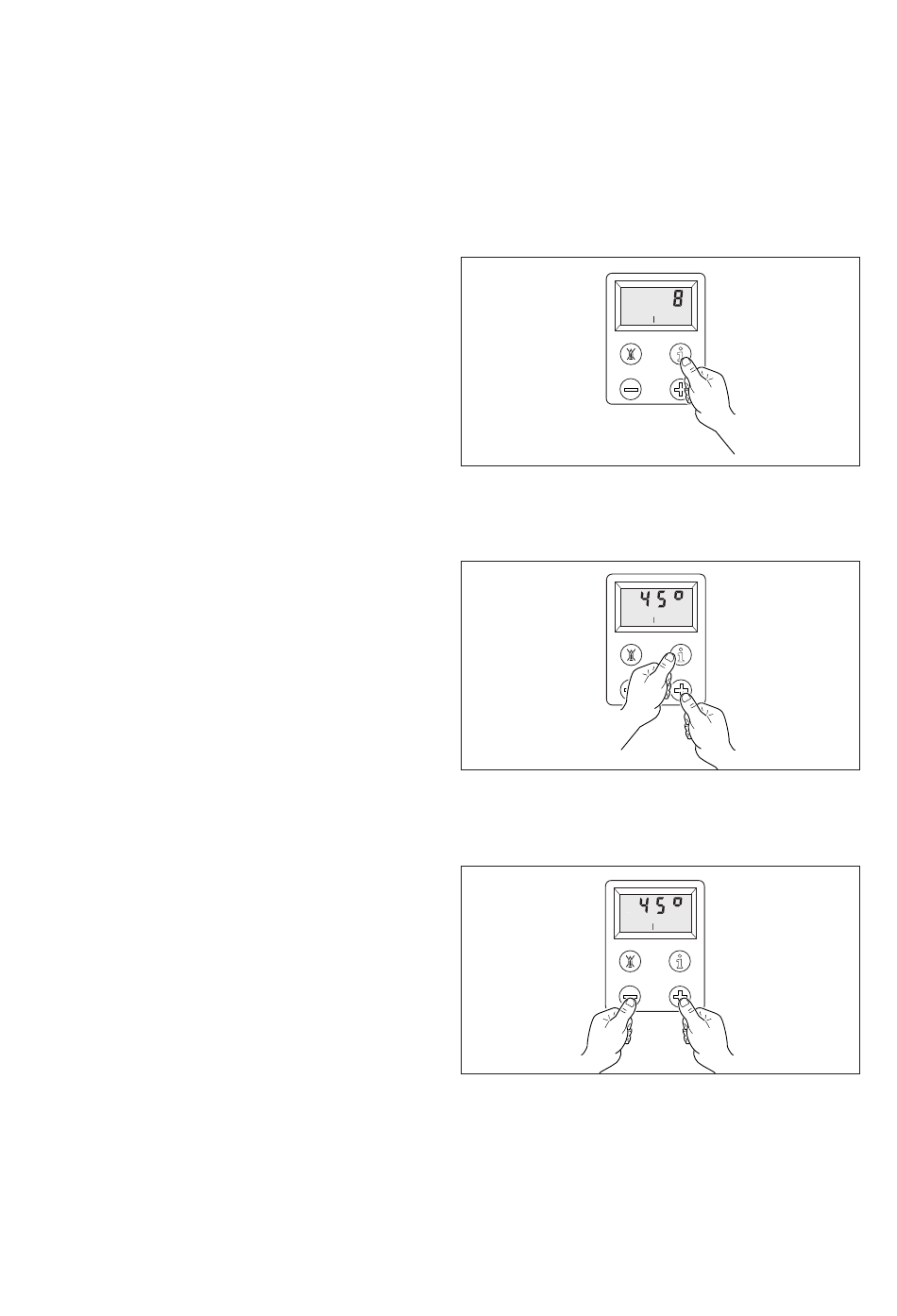 8

45°

45°