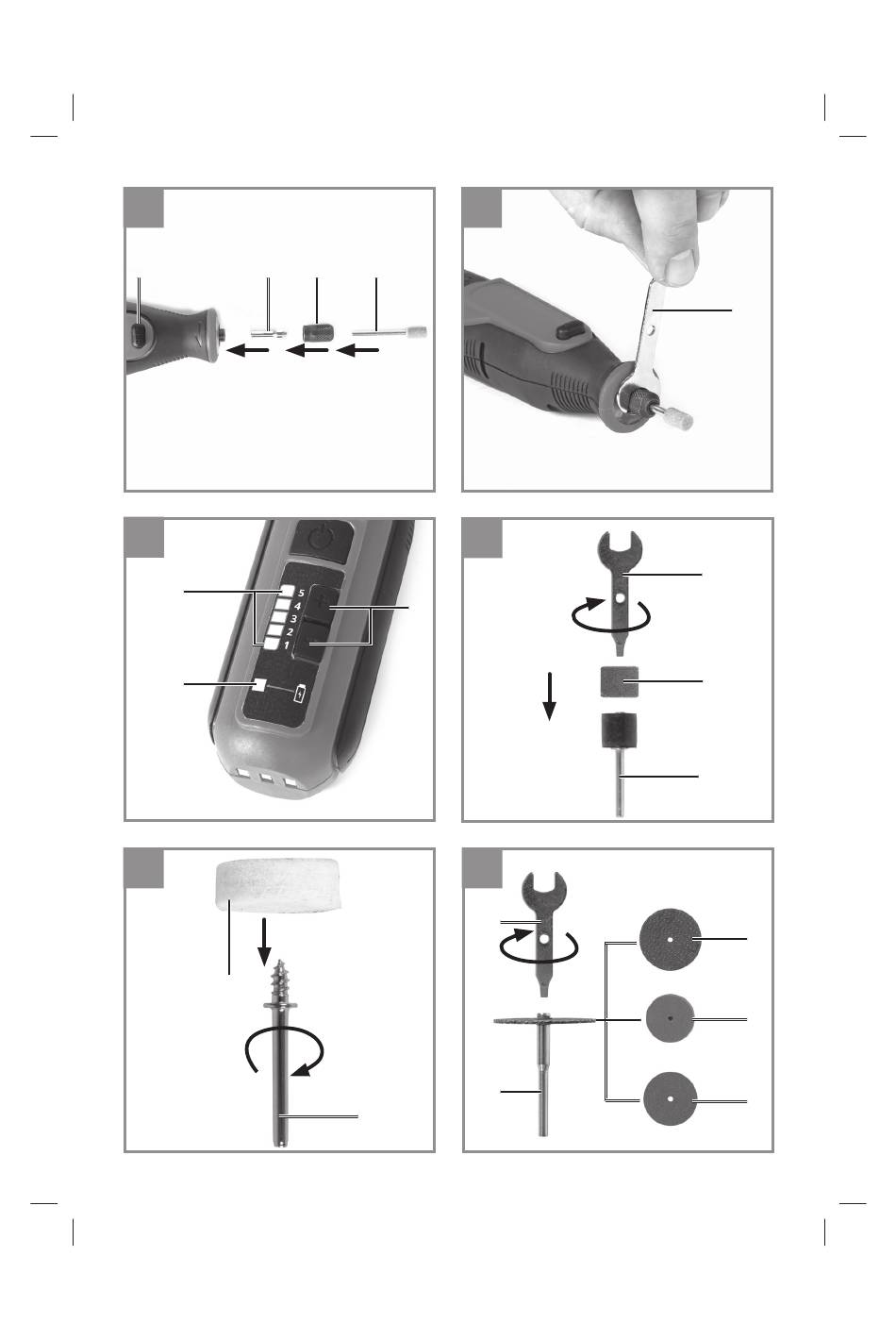 5
4
3
2
1