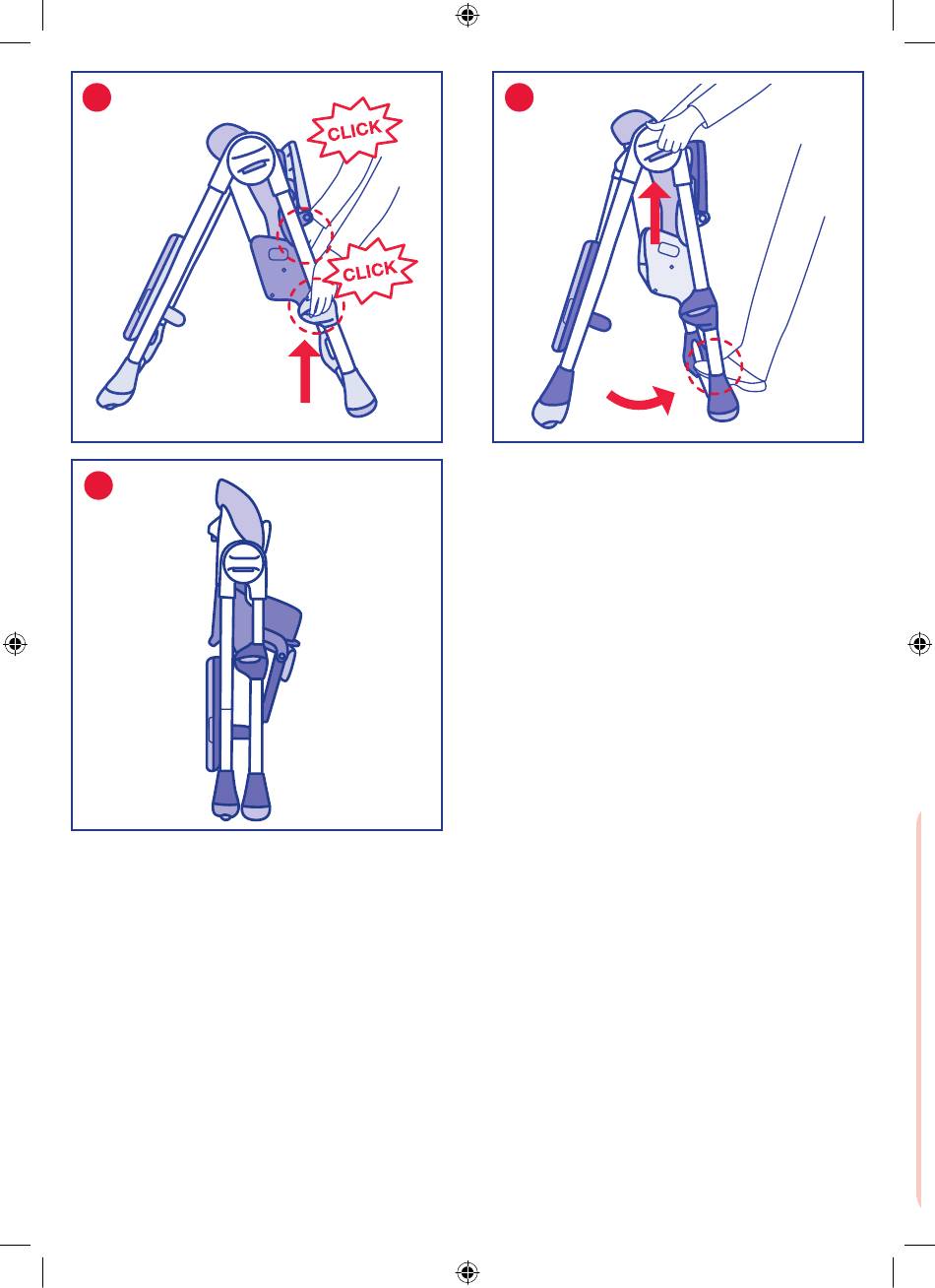 CLICK

CLICK